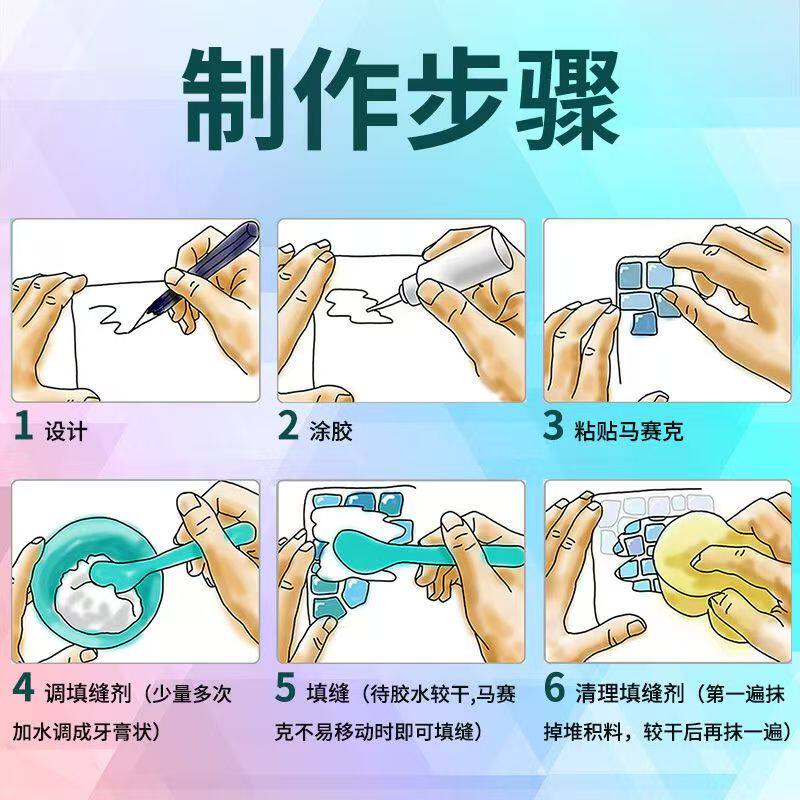 制作步骤

1 设计

2 涂胶

3 粘贴马赛克

4 调填缝剂（少量多次加水调成牙膏状）

5 填缝（待胶水较干,马赛克不易移动时即可填缝）

6 清理填缝剂（第一遍抹掉堆积料，较干后再抹一遍）