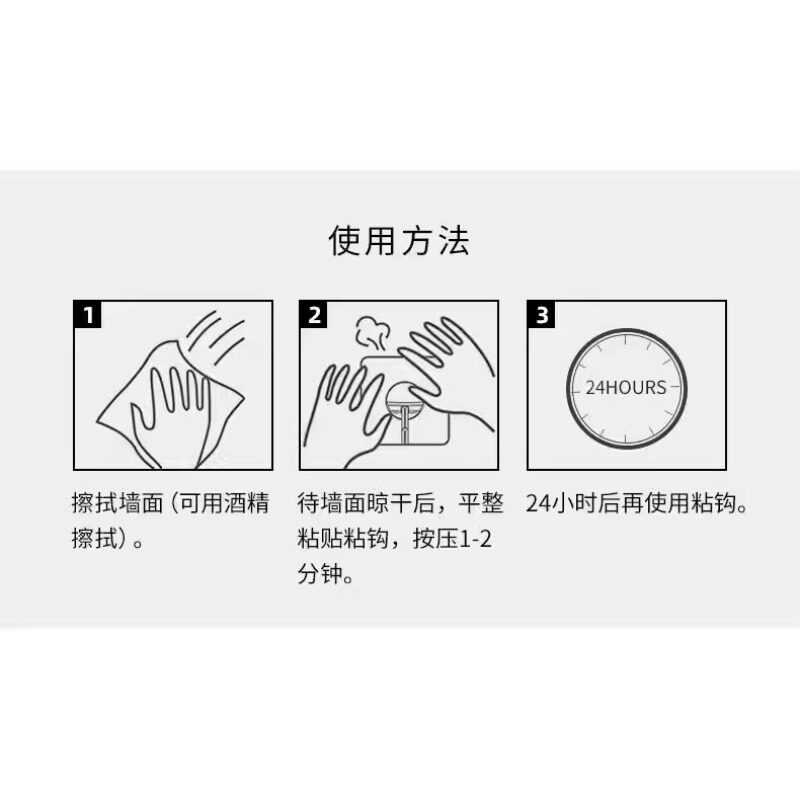 使用方法

1

擦拭墙面（可用酒精擦拭）。

2

待墙面晾干后，平整粘贴粘钩，按压1-2分钟。

3

24HOURS

24小时后再使用粘钩。