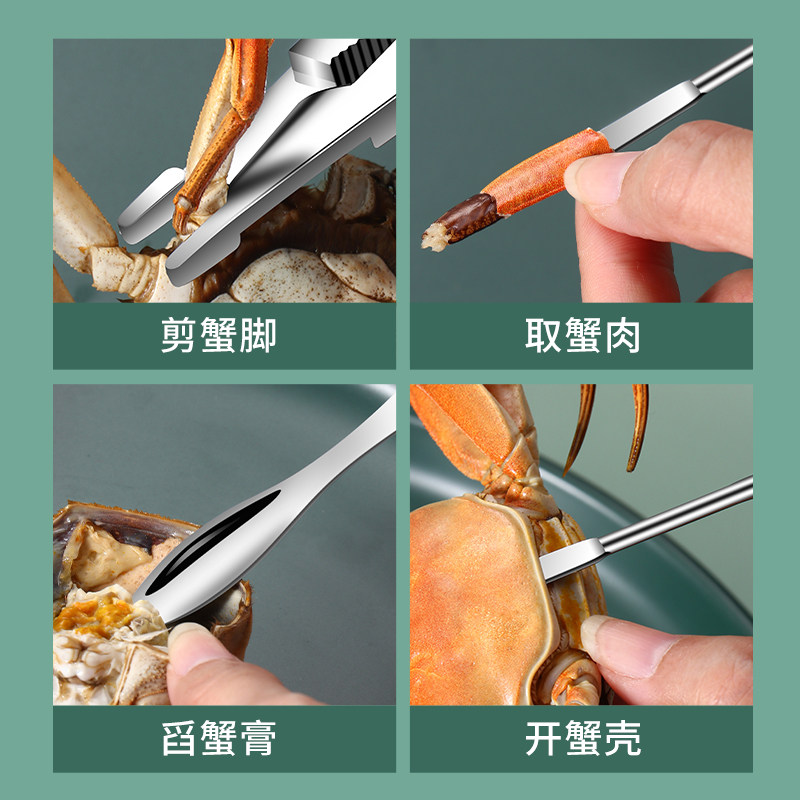 剪蟹脚

取蟹肉

舀蟹膏

开蟹壳