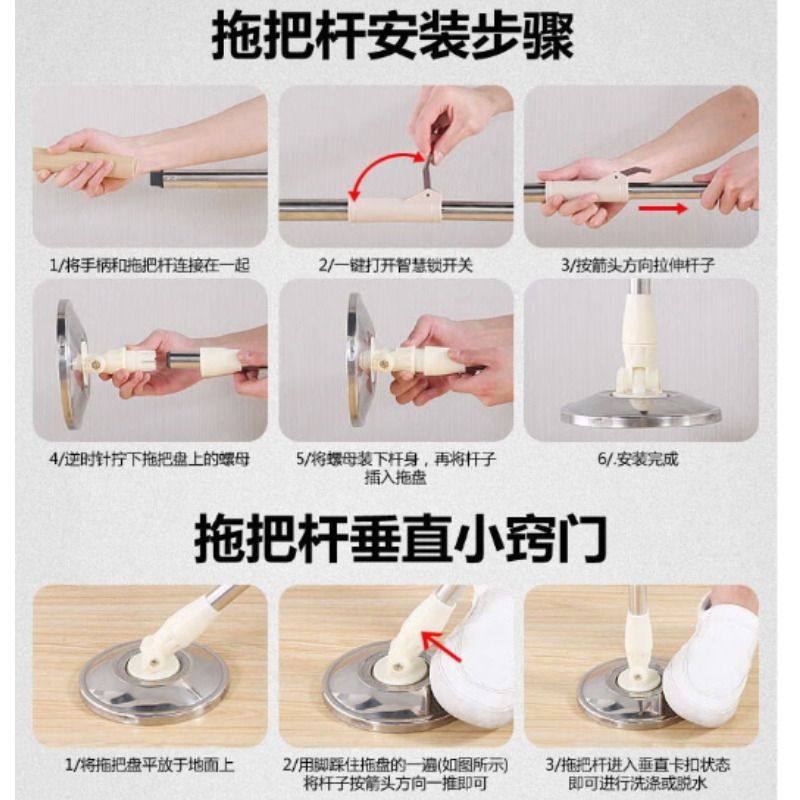 拖把杆安装步骤

1/将手柄和拖把杆连接在一起

2/一键打开智慧锁开关

3/按箭头方向拉伸杆子

4/逆时针拧下拖把盘上的螺母

5/将螺母装下杆身，再将杆子插入拖盘

6/.安装完成

拖把杆垂直小窍门

1/将拖把盘平放于地面上

2/用脚踩住拖盘的一遍(如图所示)将杆子按箭头方向一推即可

3/拖把杆进入垂直卡扣状态即可进行洗涤或脱水