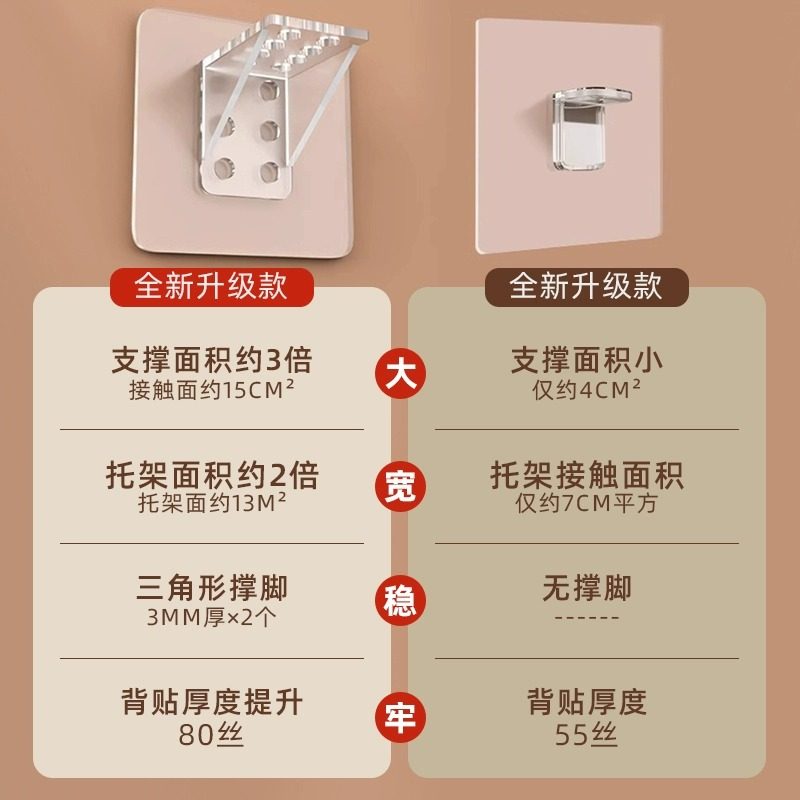 全新升级款

支撑面积约3倍
接触面约15CM²

托架面积约2倍
托架面约13M²

三角形撑脚
3MM厚×2个

背贴厚度提升
80丝

大

宽

稳

牢

全新升级款

支撑面积小
仅约4CM²

托架接触面积
仅约7CM平方

无撑脚
------

背贴厚度
55丝