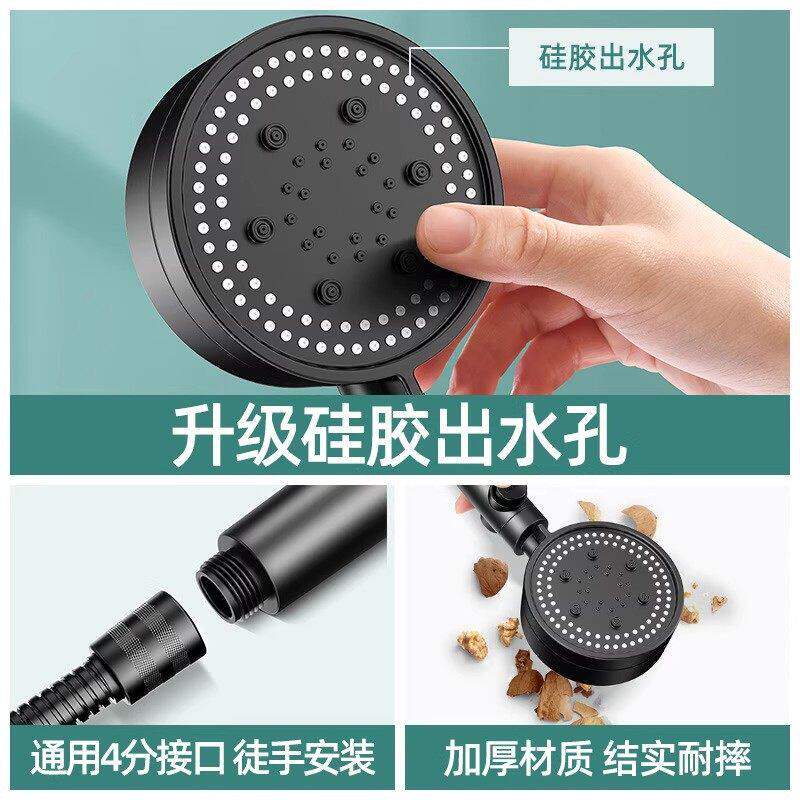 硅胶出水孔

升级硅胶出水孔

通用4分接口 徒手安装

加厚材质 结实耐摔