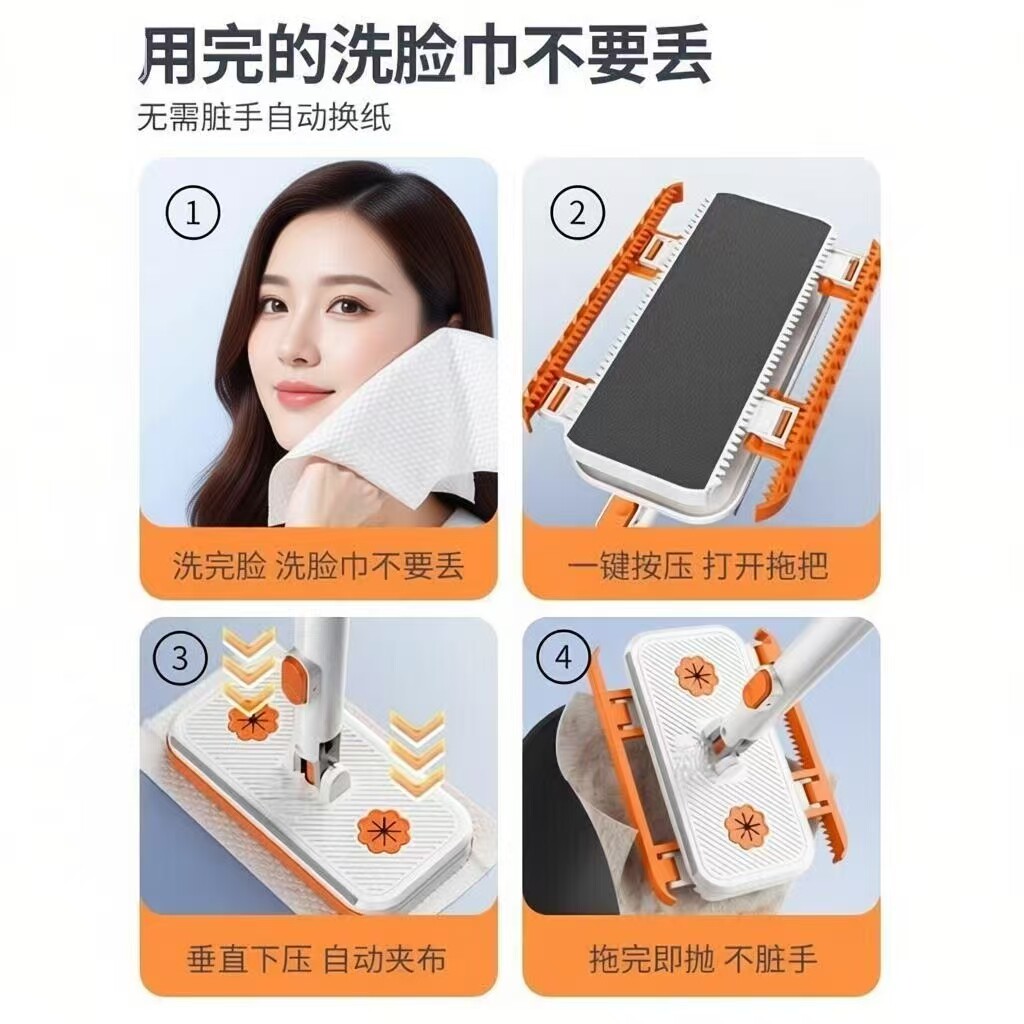 用完的洗脸巾不要丢
无需脏手自动换纸

①
洗完脸 洗脸巾不要丢

②
一键按压 打开拖把

③
垂直下压 自动夹布

④
拖完即抛 不脏手