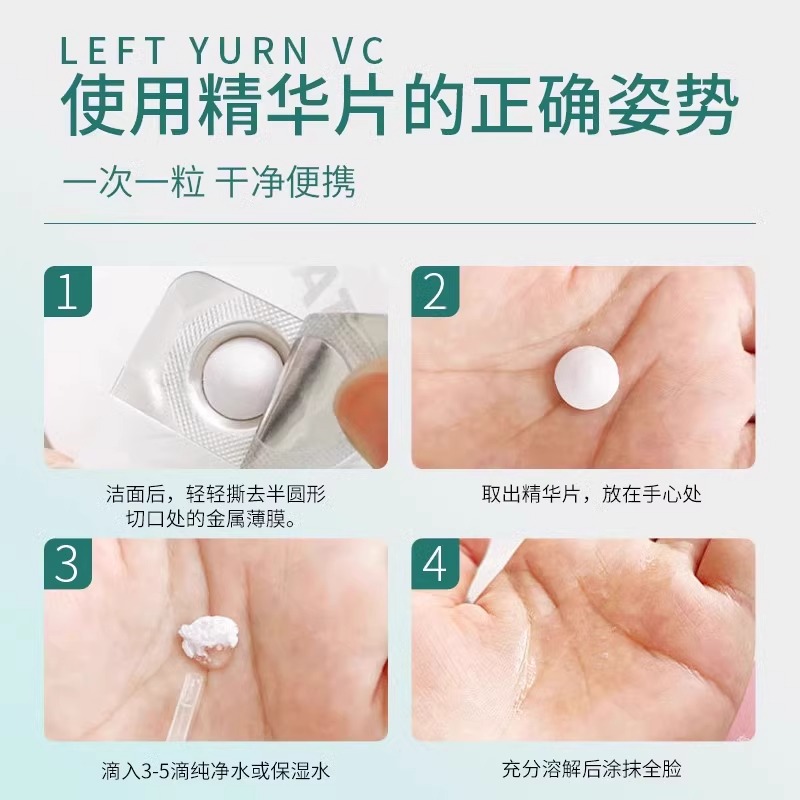 LEFT YURN VC
使用精华片的正确姿势
一次一粒 干净便携

1
洁面后，轻轻撕去半圆形切口处的金属薄膜。

2
取出精华片，放在手心处

3
滴入3-5滴纯净水或保湿水

4
充分溶解后涂抹全脸