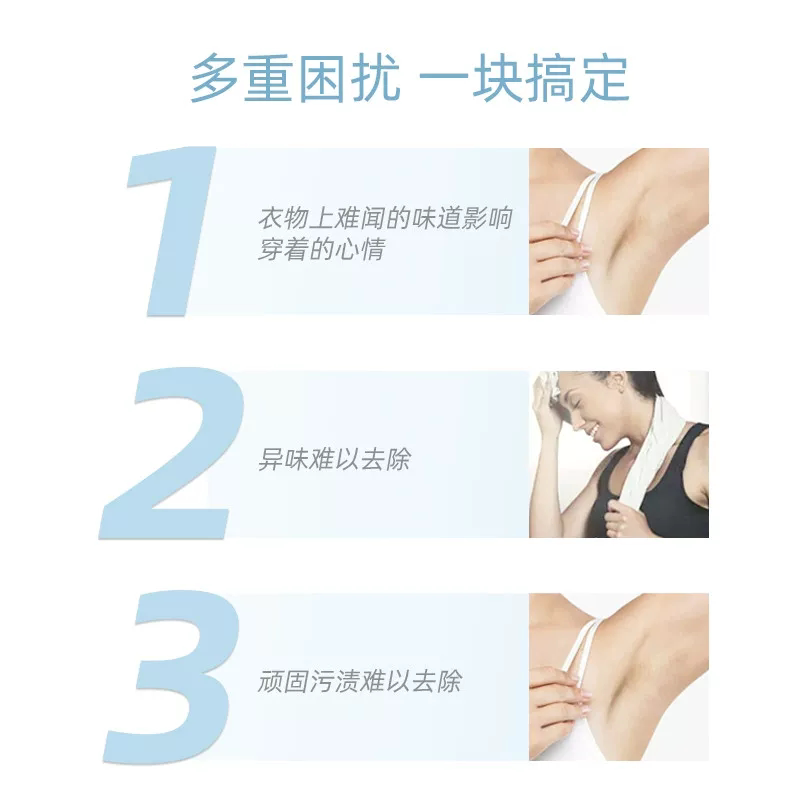 多重困扰 一块搞定

1

衣物上难闻的味道影响穿着的心情

2

异味难以去除

3

顽固污渍难以去除