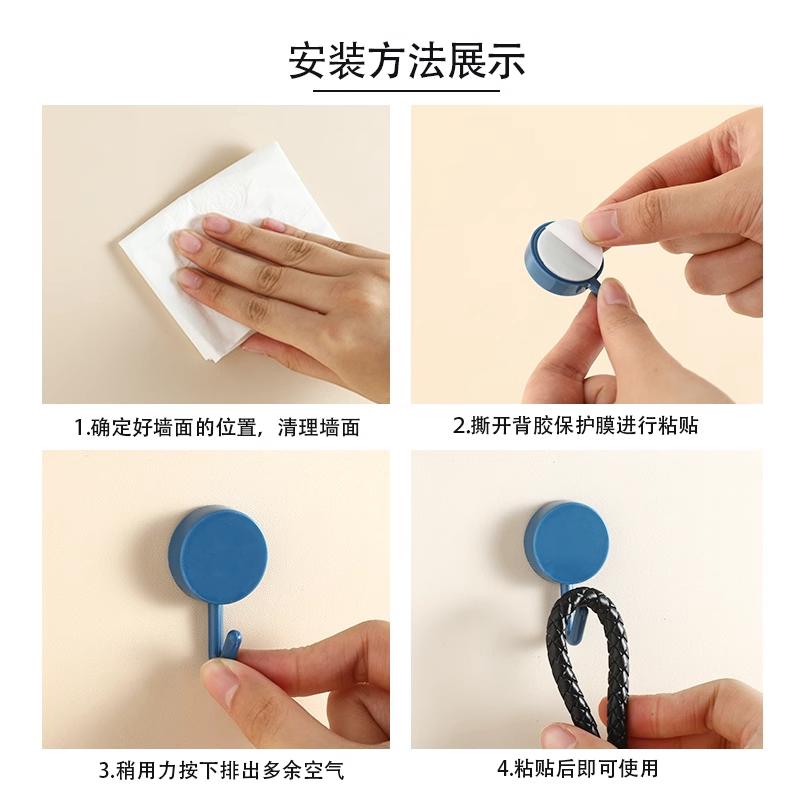 安装方法展示

1.确定好墙面的位置，清理墙面

2.撕开背胶保护膜进行粘贴

3.稍用力按下排出多余空气

4.粘贴后即可使用