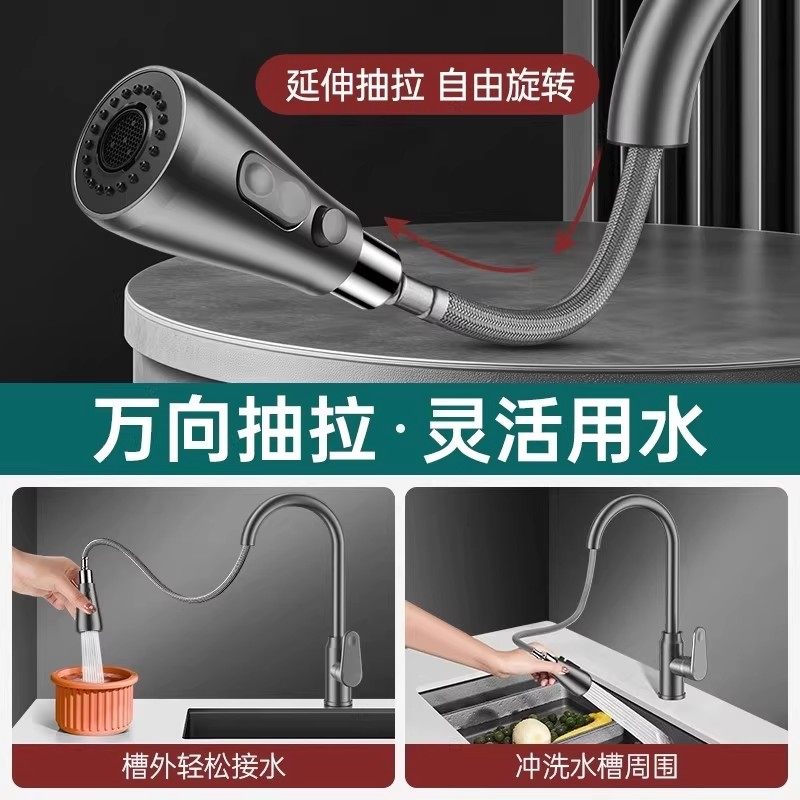 延伸抽拉 自由旋转

万向抽拉·灵活用水

槽外轻松接水

冲洗水槽周围