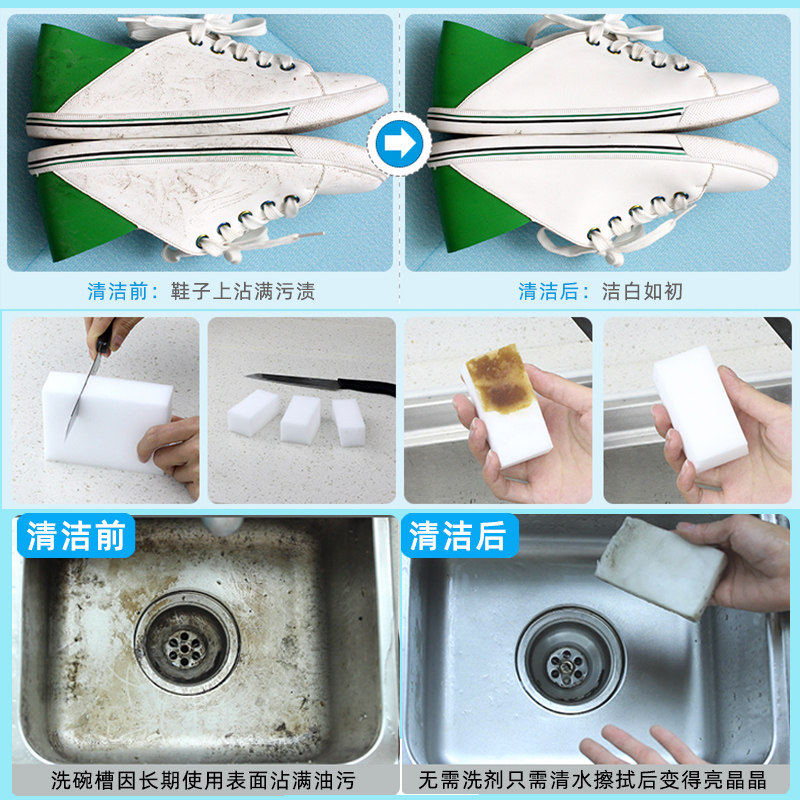 清洁前：鞋子上沾满污渍

清洁后：洁白如初

清洁前

清洁后

洗碗槽因长期使用表面沾满油污

无需洗剂只需清水擦拭后变得亮晶晶