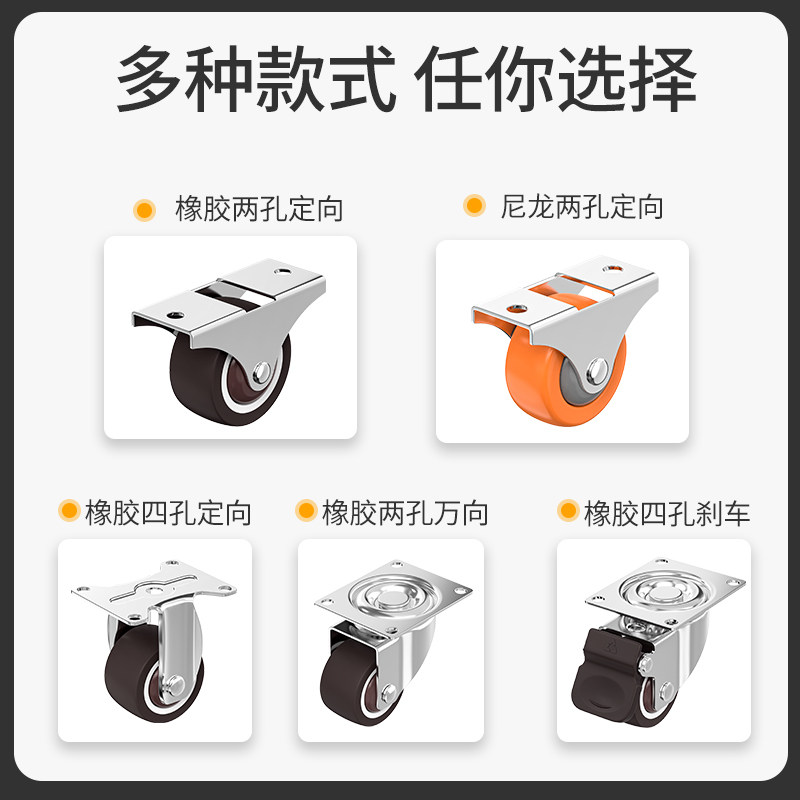 多种款式 任你选择

橡胶两孔定向

尼龙两孔定向

橡胶四孔定向

橡胶两孔万向

橡胶四孔刹车