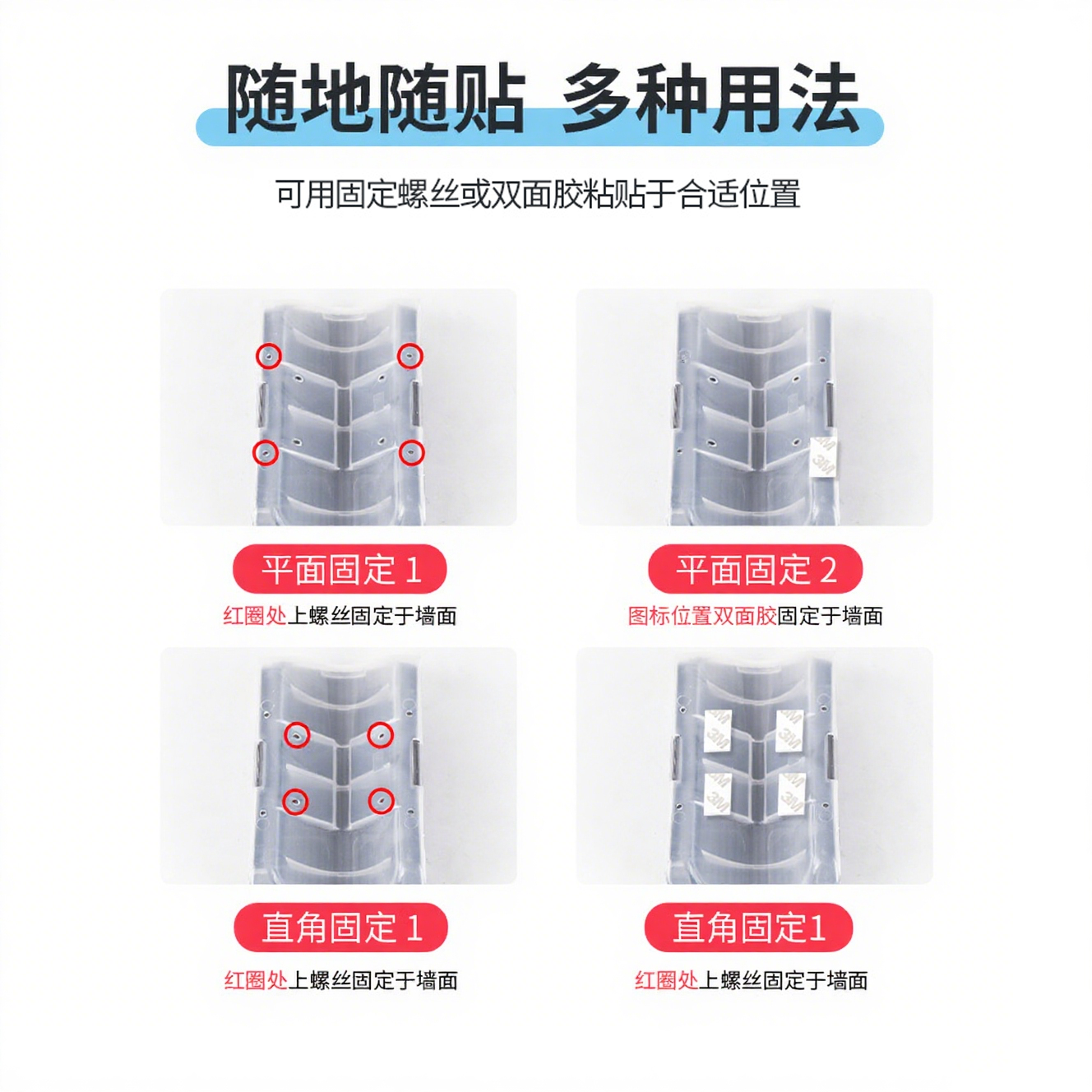 随地随贴 多种用法

可用固定螺丝或双面胶粘贴于合适位置

3M

平面固定 1

红圈处上螺丝固定于墙面

平面固定 2

图标位置双面胶固定于墙面

3M 3M 3M 3M

直角固定 1

红圈处上螺丝固定于墙面

直角固定1

红圈处上螺丝固定于墙面