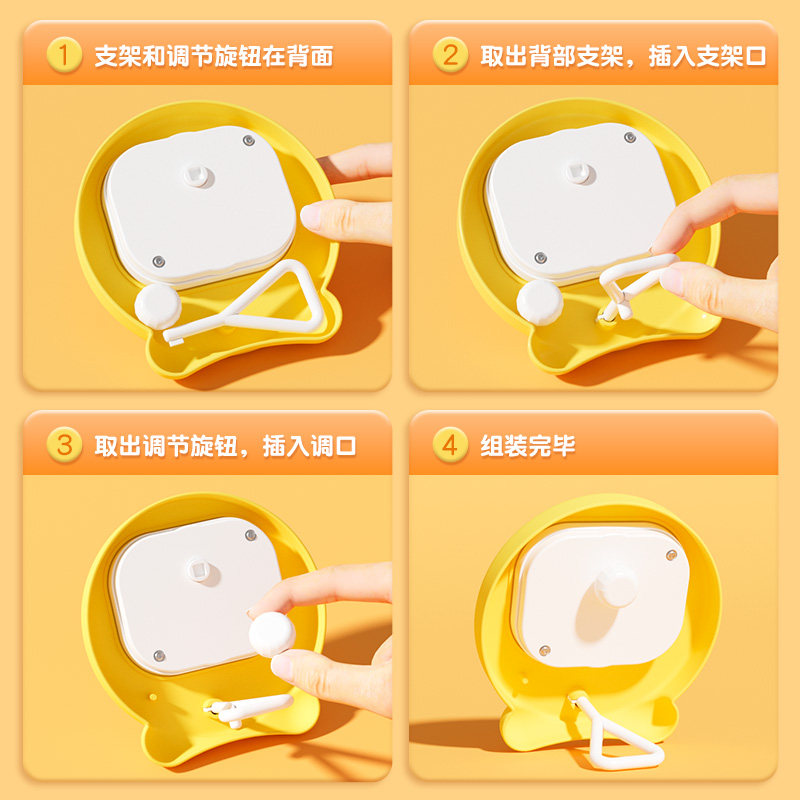 1 支架和调节旋钮在背面

2 取出背部支架，插入支架口

3 取出调节旋钮，插入调口

4 组装完毕