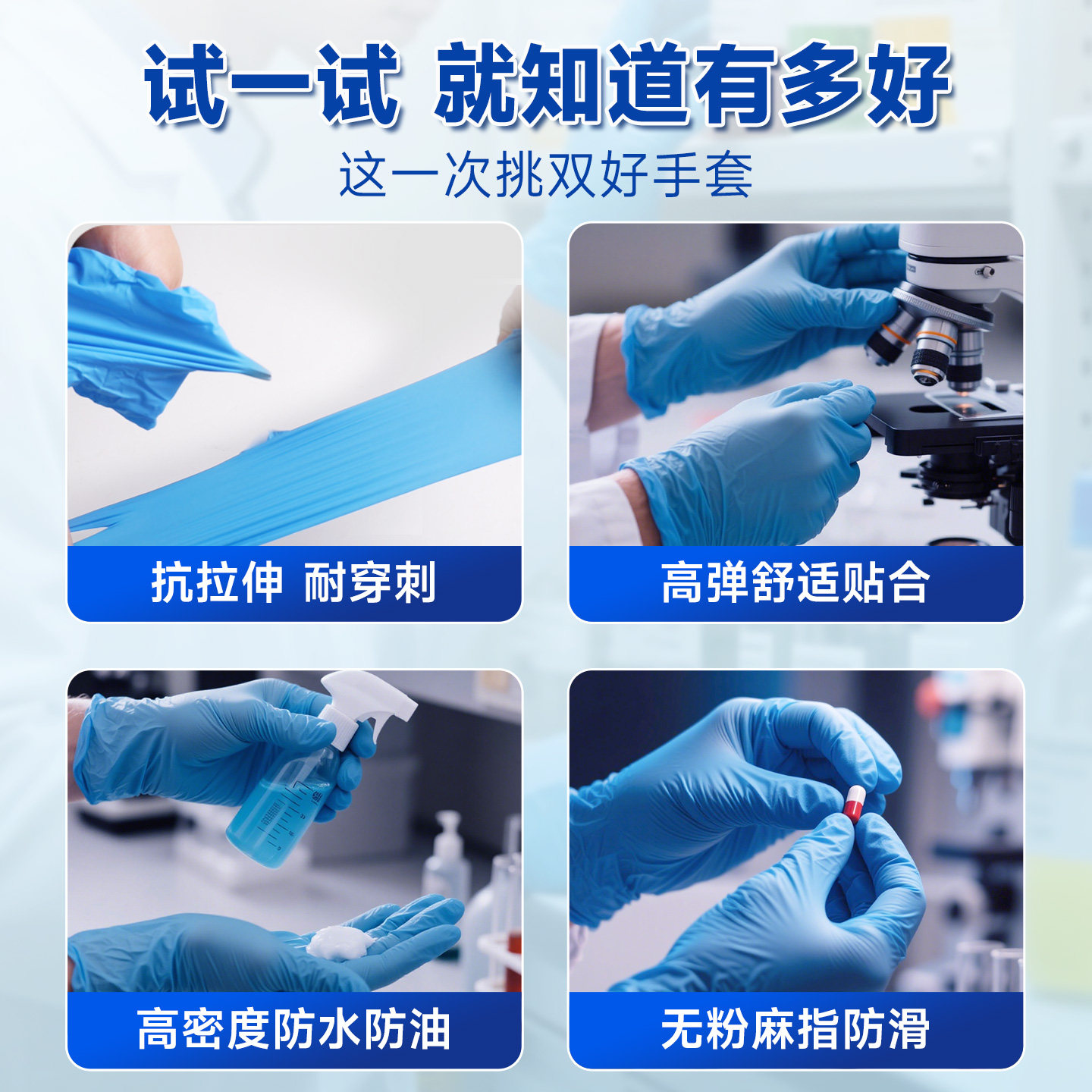 试一试 就知道有多好

这一次挑双好手套

抗拉伸 耐穿刺

高弹舒适贴合

高密度防水防油

无粉麻指防滑