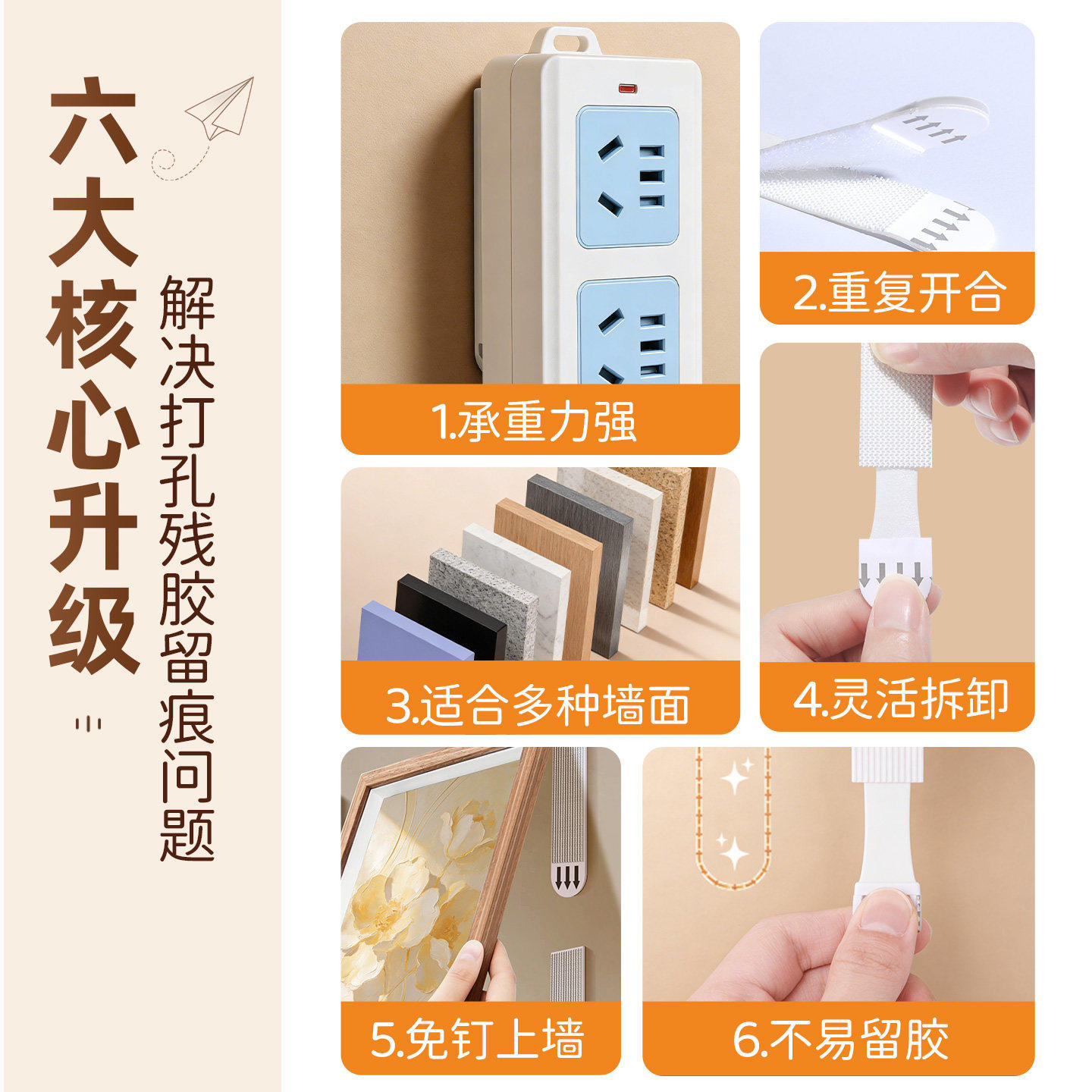 六大核心升级

解决打孔残胶留痕问题

1.承重力强

2.重复开合

3.适合多种墙面

4.灵活拆卸

5.免钉上墙

6.不易留胶