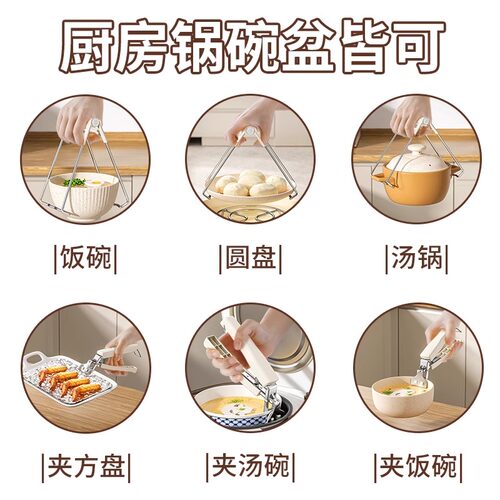 厨房锅碗盆皆可

|饭碗|

|圆盘|

|汤锅|

|夹方盘|

|夹汤碗|

|夹饭碗|