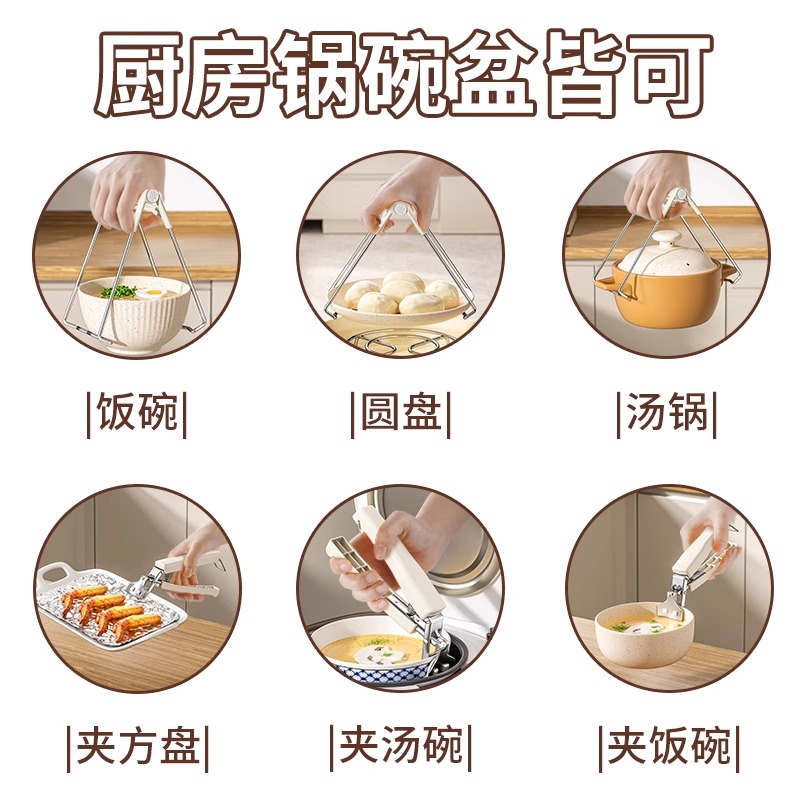 厨房锅碗盆皆可

|饭碗|

|圆盘|

|汤锅|

|夹方盘|

|夹汤碗|

|夹饭碗|