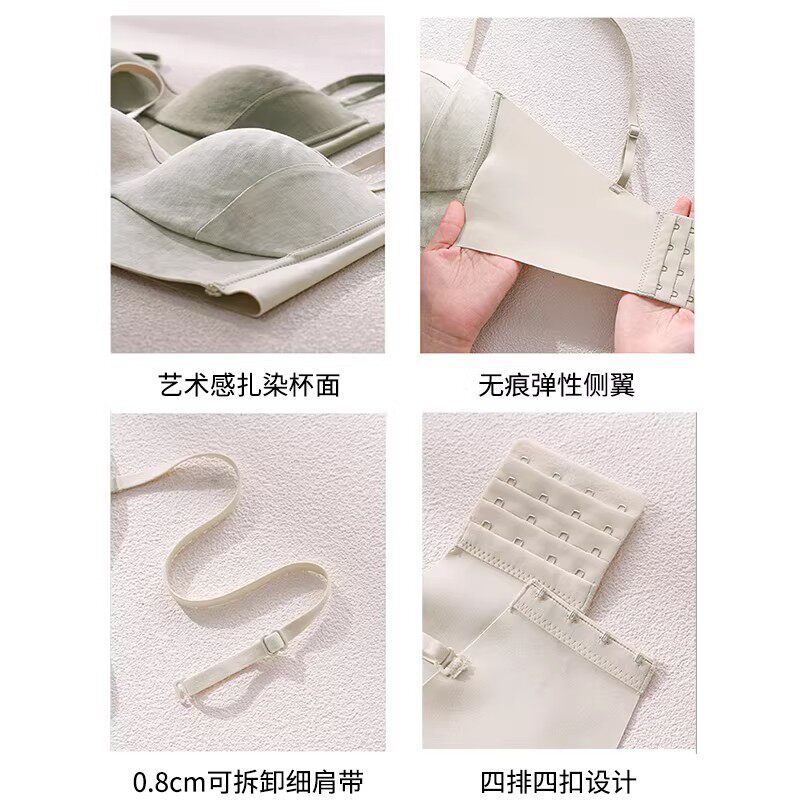 艺术感扎染杯面

无痕弹性侧翼

0.8cm可拆卸细肩带

四排四扣设计