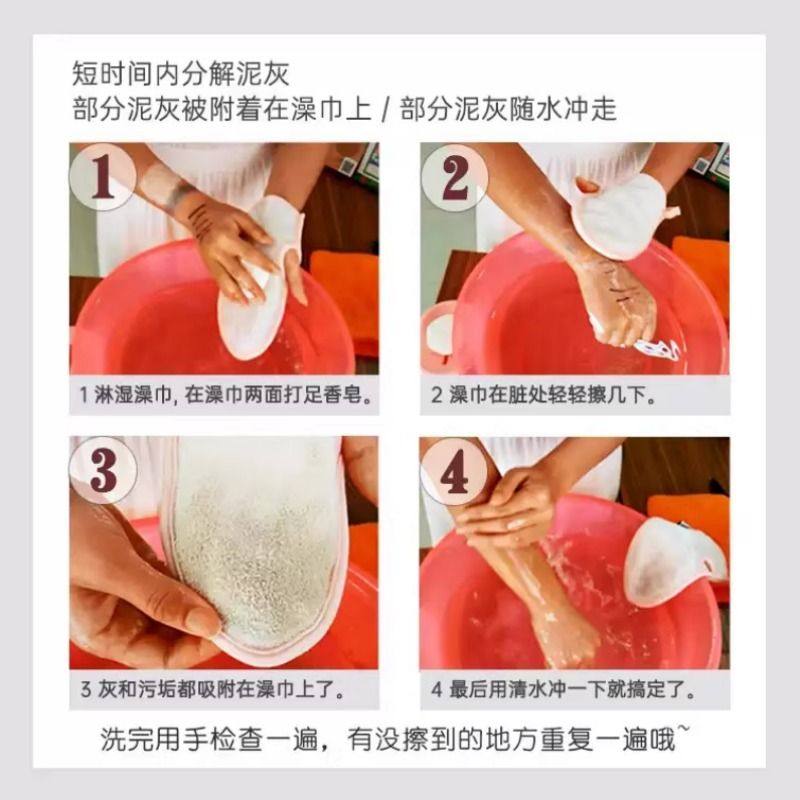 短时间内分解泥灰
部分泥灰被附着在澡巾上 / 部分泥灰随水冲走

1

1 淋湿澡巾, 在澡巾两面打足香皂。

2

2 澡巾在脏处轻轻擦几下。

3

3 灰和污垢都吸附在澡巾上了。

4

4 最后用清水冲一下就搞定了。

洗完用手检查一遍，有没擦到的地方重复一遍哦~