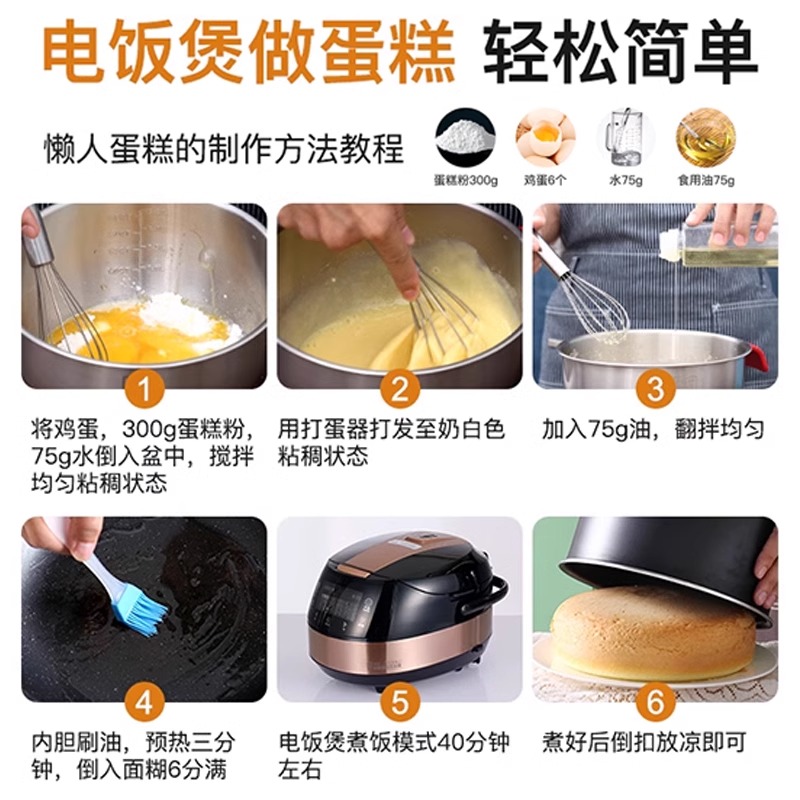 电饭煲做蛋糕 轻松简单

懒人蛋糕的制作方法教程

蛋糕粉300g 鸡蛋6个 水75g 食用油75g

1
将鸡蛋，300g蛋糕粉，75g水倒入盆中，搅拌均匀粘稠状态

2
用打蛋器打发至奶白色粘稠状态

3
加入75g油，翻拌均匀

4
内胆刷油，预热三分钟，倒入面糊6分满

5
电饭煲煮饭模式40分钟左右

6
煮好后倒扣放凉即可