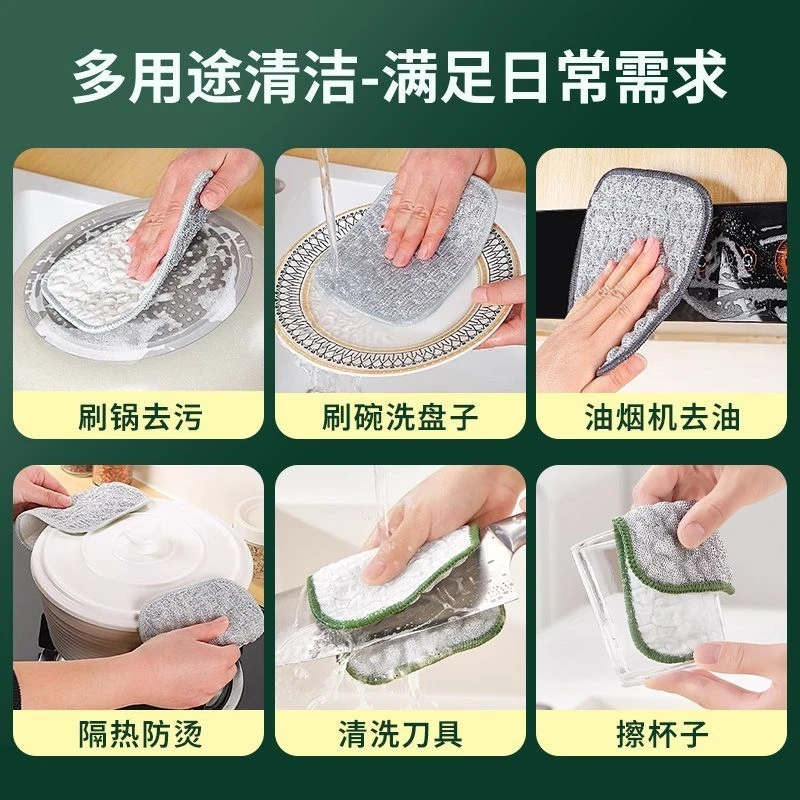 多用途清洁-满足日常需求

刷锅去污

刷碗洗盘子

油烟机去油

隔热防烫

清洗刀具

擦杯子