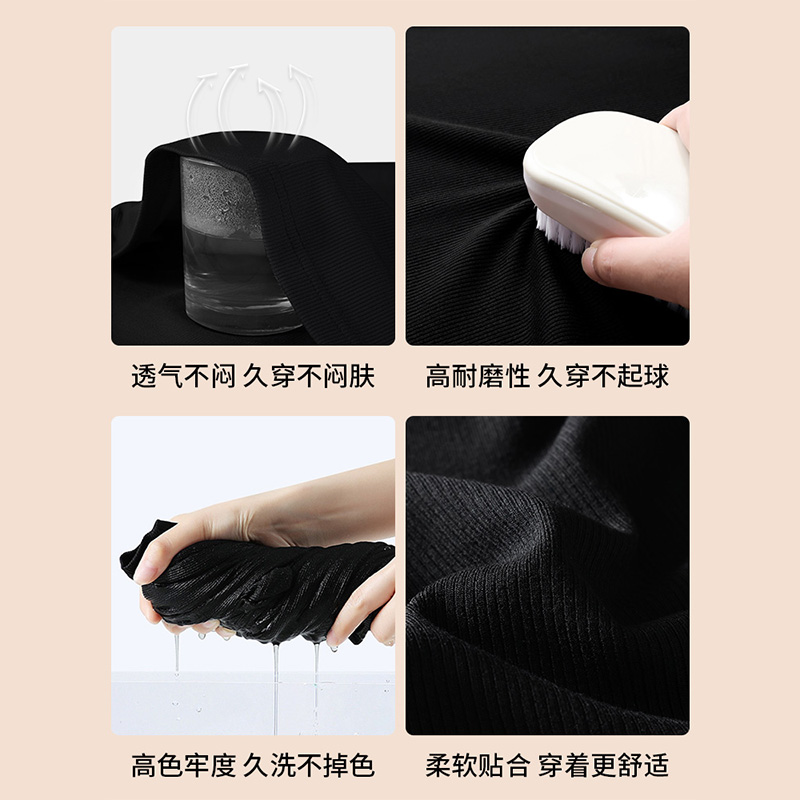 透气不闷 久穿不闷肤

高耐磨性 久穿不起球

高色牢度 久洗不掉色

柔软贴合 穿着更舒适