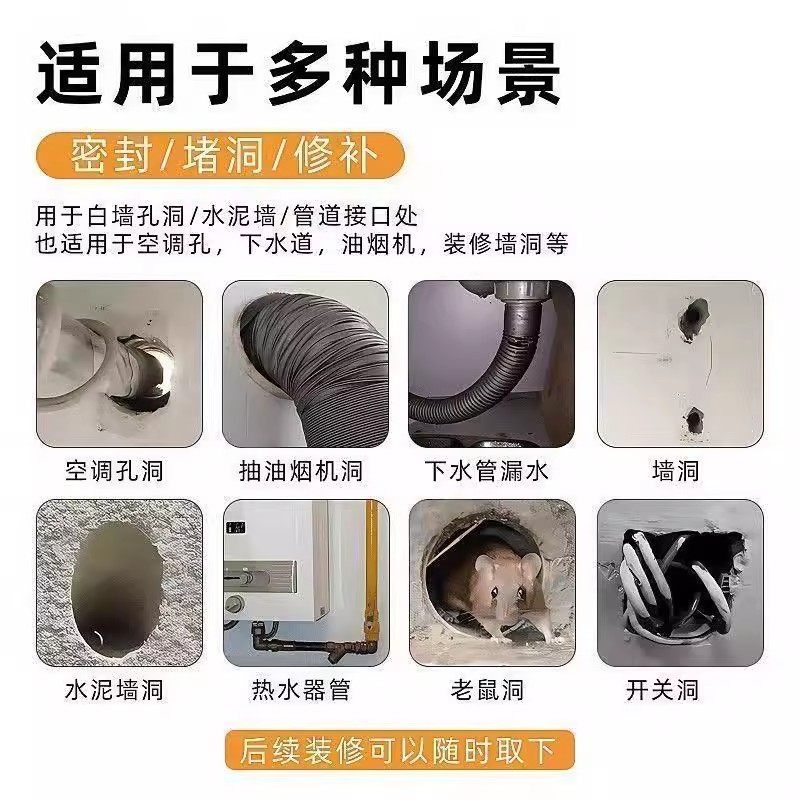 适用于多种场景

密封/堵洞/修补

用于白墙孔洞/水泥墙/管道接口处
也适用于空调孔，下水道，油烟机，装修墙洞等

空调孔洞

抽油烟机洞

下水管漏水

墙洞

水泥墙洞

热水器管

老鼠洞

开关洞

后续装修可以随时取下