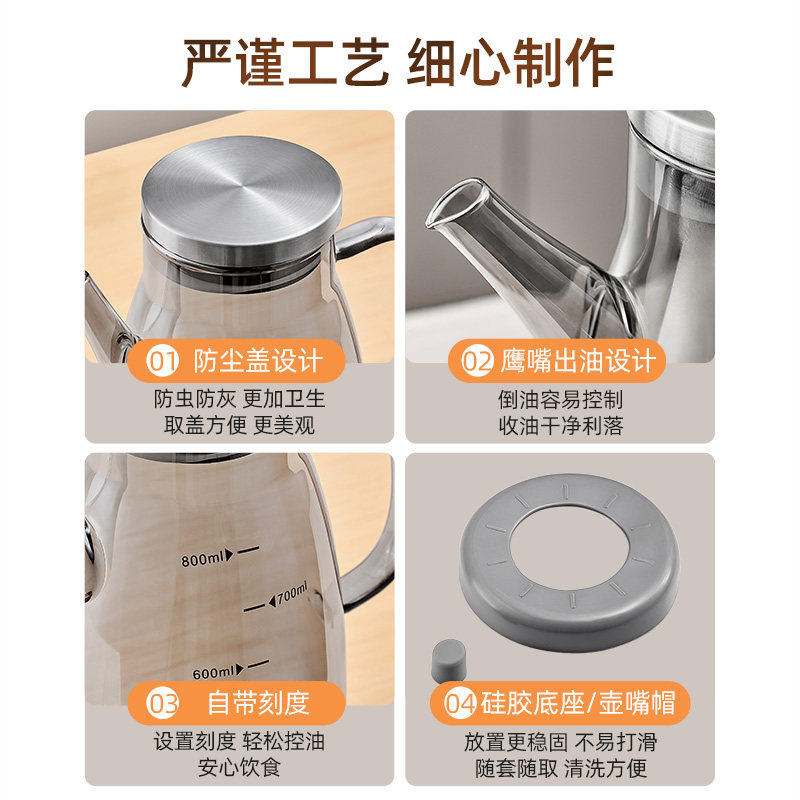 严谨工艺 细心制作

01 防尘盖设计

防虫防灰 更加卫生
取盖方便 更美观

02 鹰嘴出油设计

倒油容易控制
收油干净利落

800ml

700ml

600ml

03 自带刻度

设置刻度 轻松控油
安心饮食

04 硅胶底座/壶嘴帽

放置更稳固 不易打滑
随套随取 清洗方便