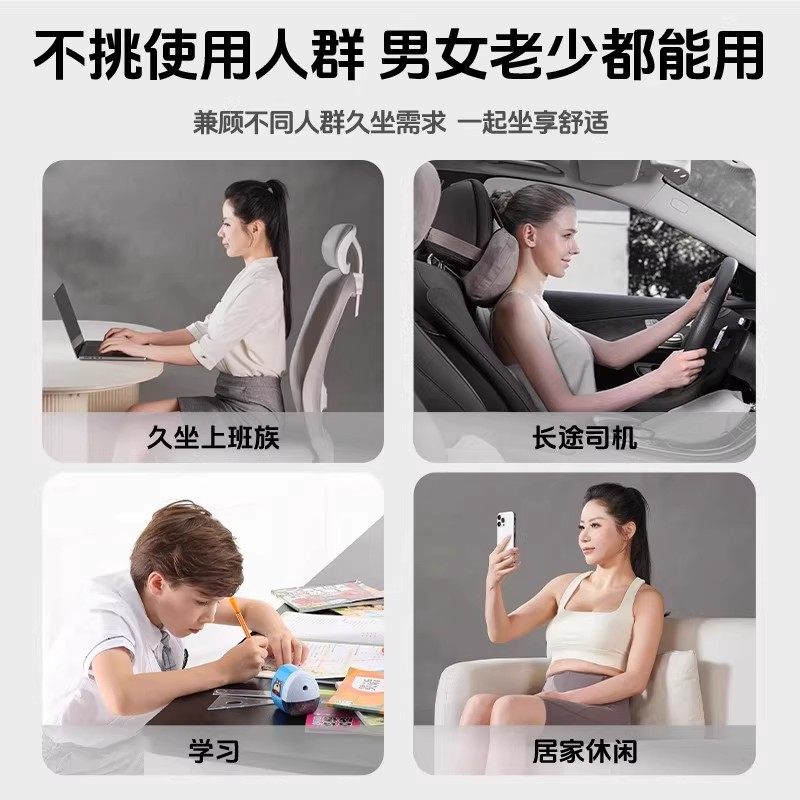 不挑使用人群 男女老少都能用

兼顾不同人群久坐需求 一起坐享舒适

久坐上班族

长途司机

学习

居家休闲