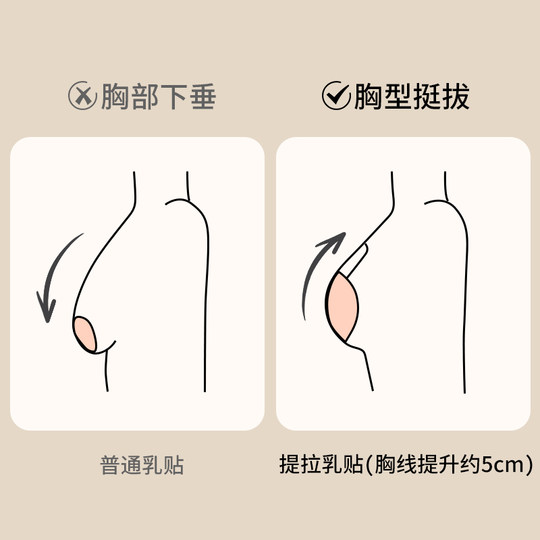 胸部下垂

胸型挺拔

普通乳贴

提拉乳贴(胸线提升约5cm)