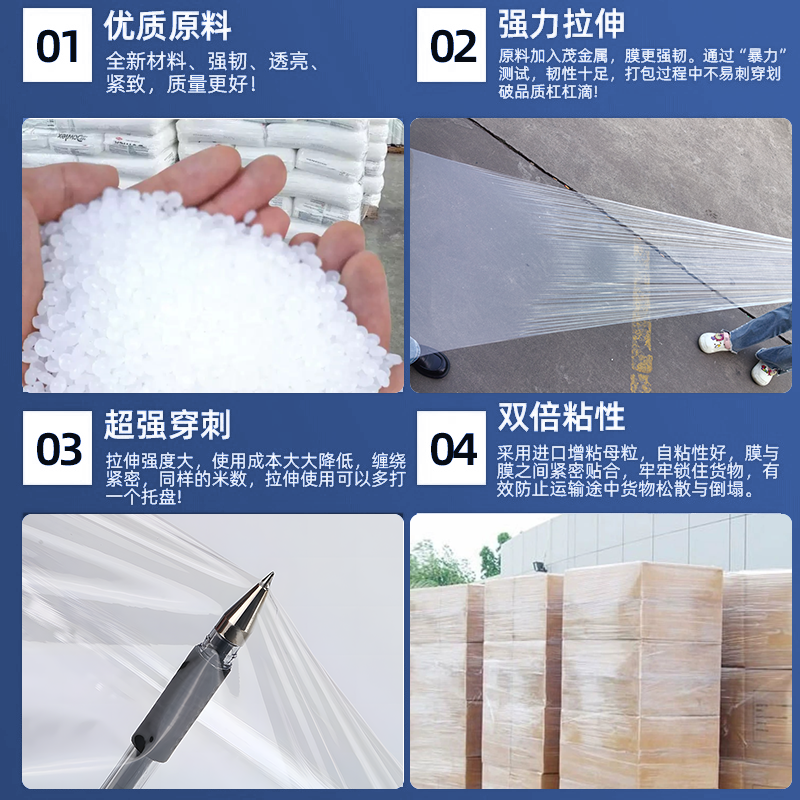 01 优质原料

全新材料、强韧、透亮、紧致，质量更好！

02 强力拉伸

原料加入茂金属，膜更强韧。通过“暴力”测试，韧性十足，打包过程中不易刺穿划破品质杠杠滴！

03 超强穿刺

拉伸强度大，使用成本大大降低，缠绕紧密，同样的米数，拉伸使用可以多打一个托盘！

04 双倍粘性

采用进口增粘母粒，自粘性好，膜与膜之间紧密贴合，牢牢锁住货物，有效防止运输途中货物松散与倒塌。