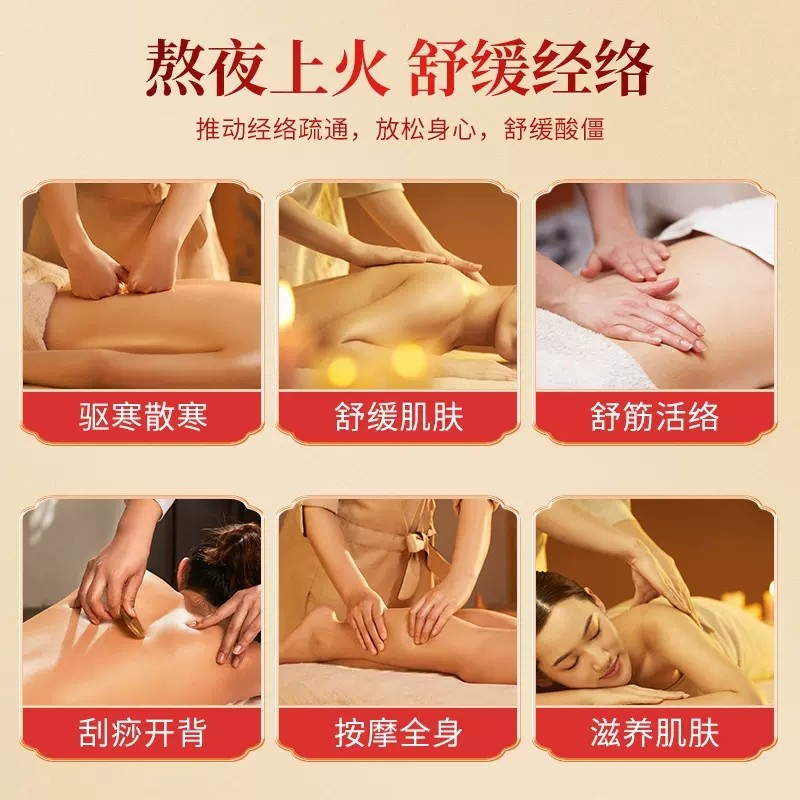 熬夜上火 舒缓经络

推动经络疏通，放松身心，舒缓酸僵

驱寒散寒

舒缓肌肤

舒筋活络

刮痧开背

按摩全身

滋养肌肤