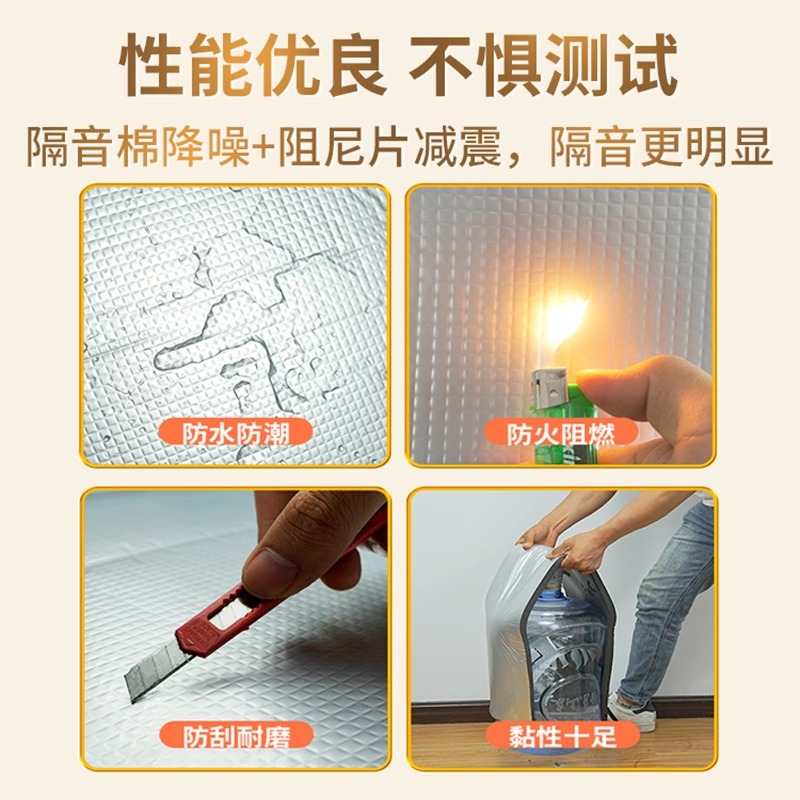 性能优良 不惧测试

隔音棉降噪+阻尼片减震，隔音更明显

防水防潮

防火阻燃

防刮耐磨

黏性十足