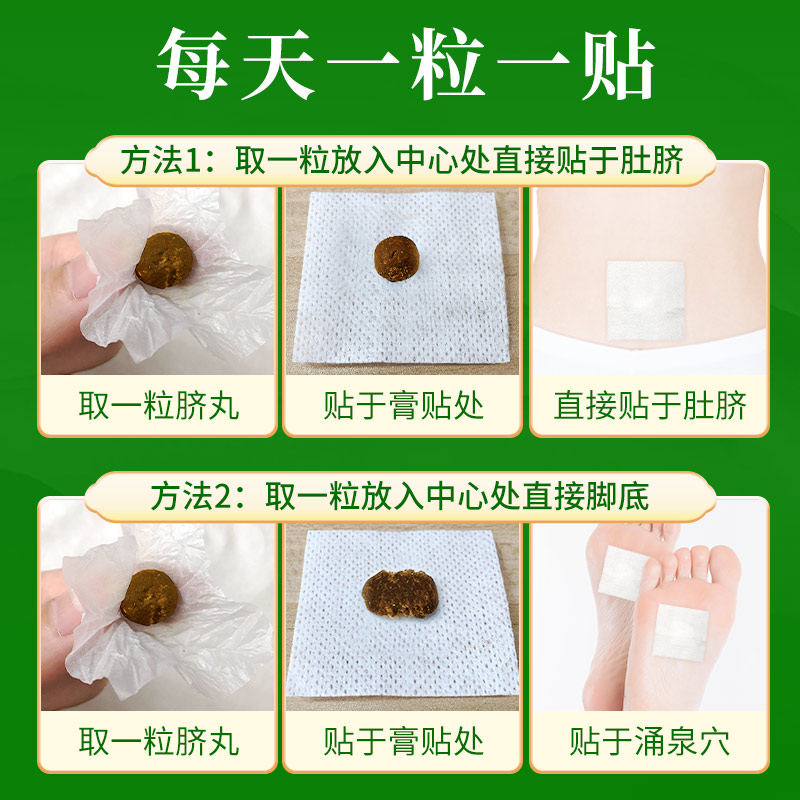 每天一粒一贴

方法1：取一粒放入中心处直接贴于肚脐

取一粒脐丸

贴于膏贴处

直接贴于肚脐

方法2：取一粒放入中心处直接脚底

取一粒脐丸

贴于膏贴处

贴于涌泉穴