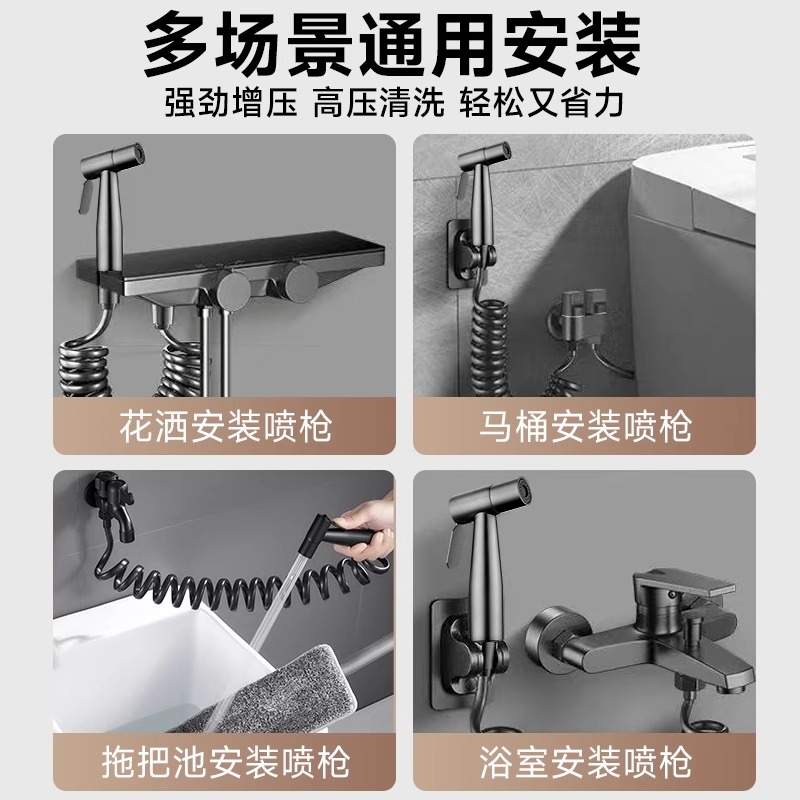 多场景通用安装
强劲增压 高压清洗 轻松又省力

花洒安装喷枪

马桶安装喷枪

拖把池安装喷枪

浴室安装喷枪