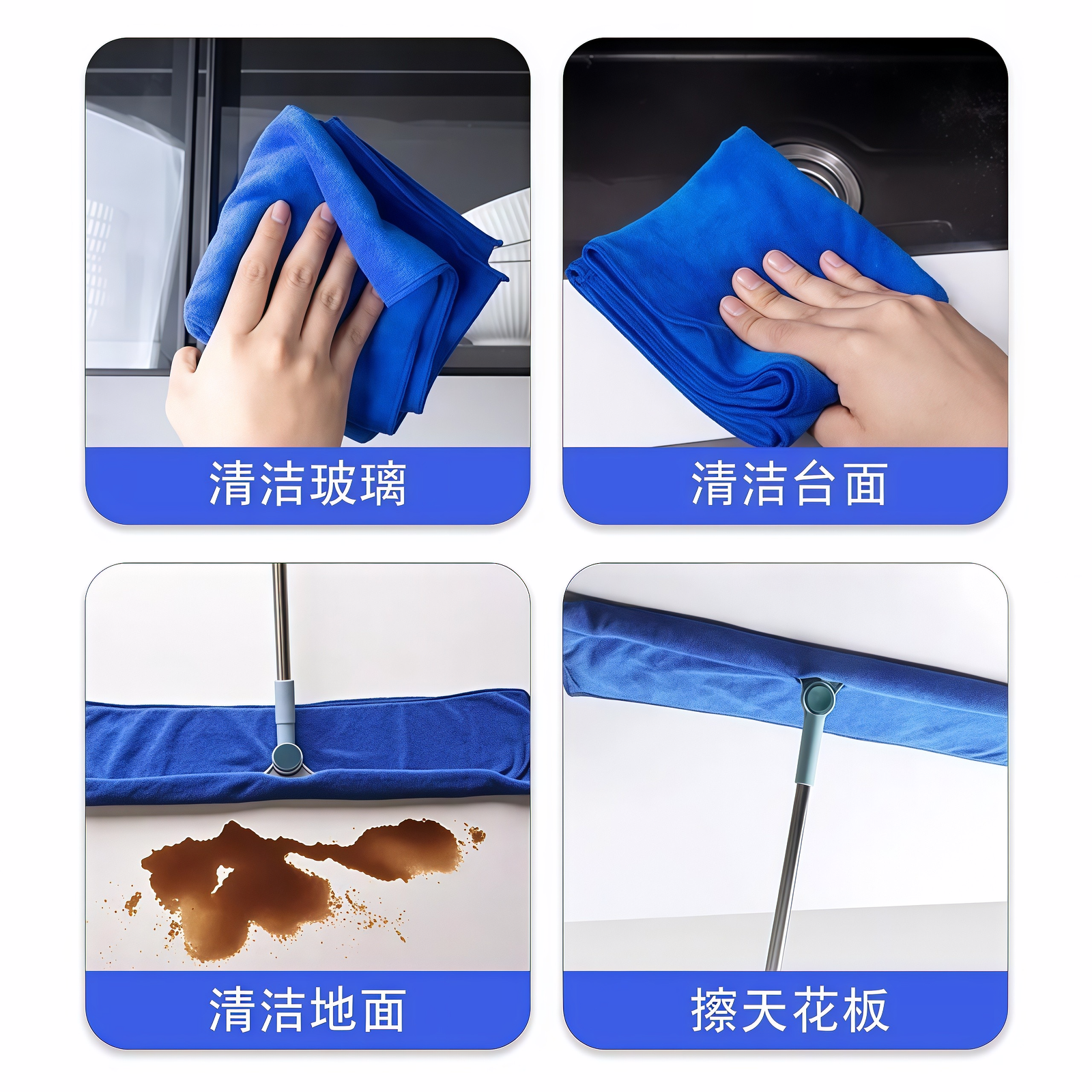 清洁玻璃

清洁台面

清洁地面

擦天花板