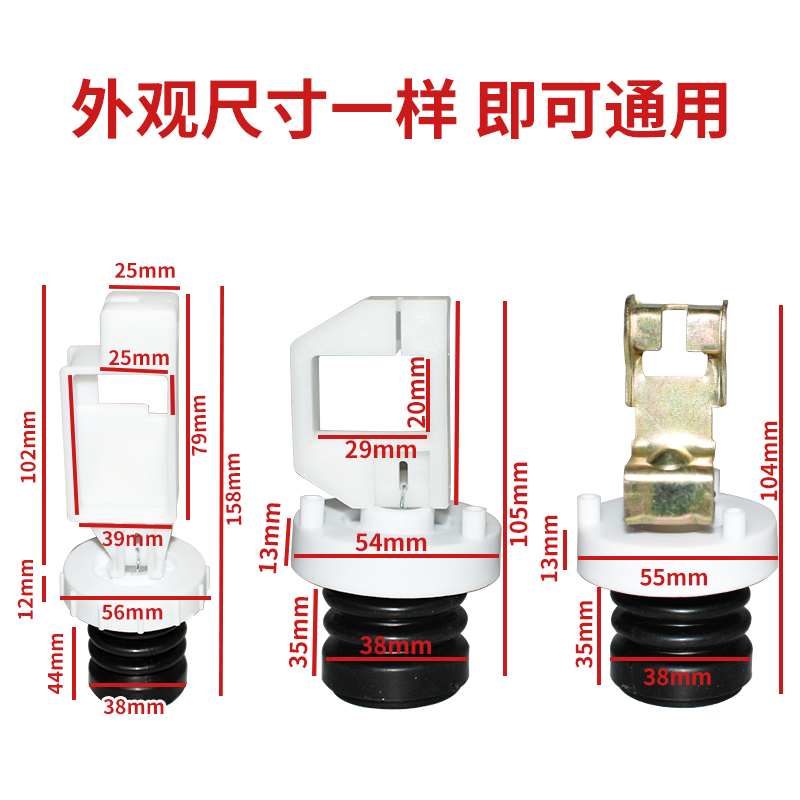 外观尺寸一样 即可通用

25mm
25mm
102mm
79mm
158mm
39mm
12mm
56mm
44mm
38mm

20mm
29mm
105mm
13mm
54mm
35mm
38mm

104mm
13mm
55mm
35mm
38mm