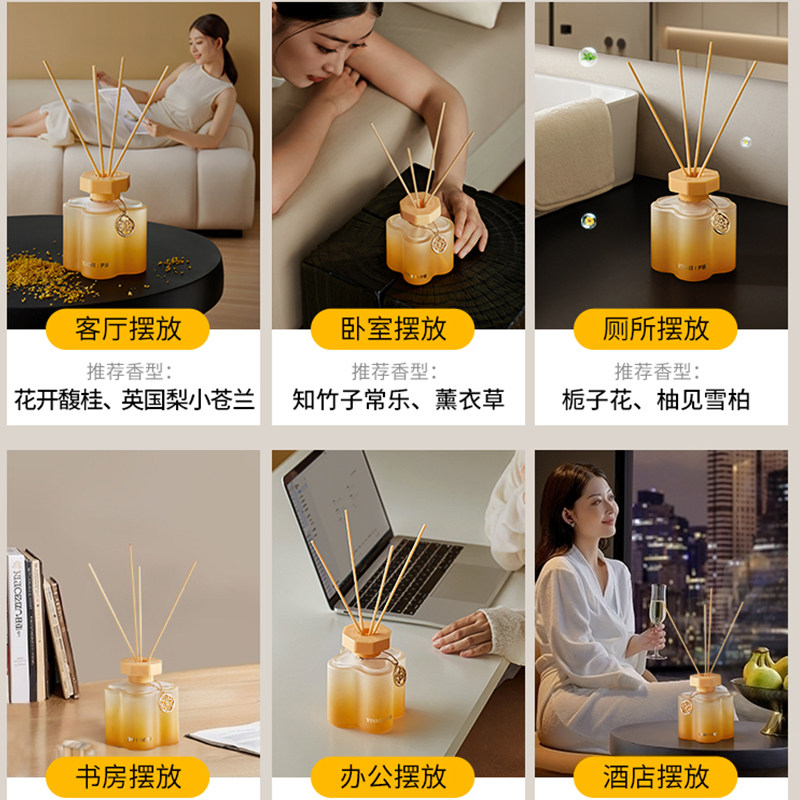 客厅摆放
推荐香型:
花开馥桂、英国梨小苍兰

卧室摆放
推荐香型:
知竹子常乐、薰衣草

厕所摆放
推荐香型:
栀子花、柚见雪柏

书房摆放

办公摆放

酒店摆放