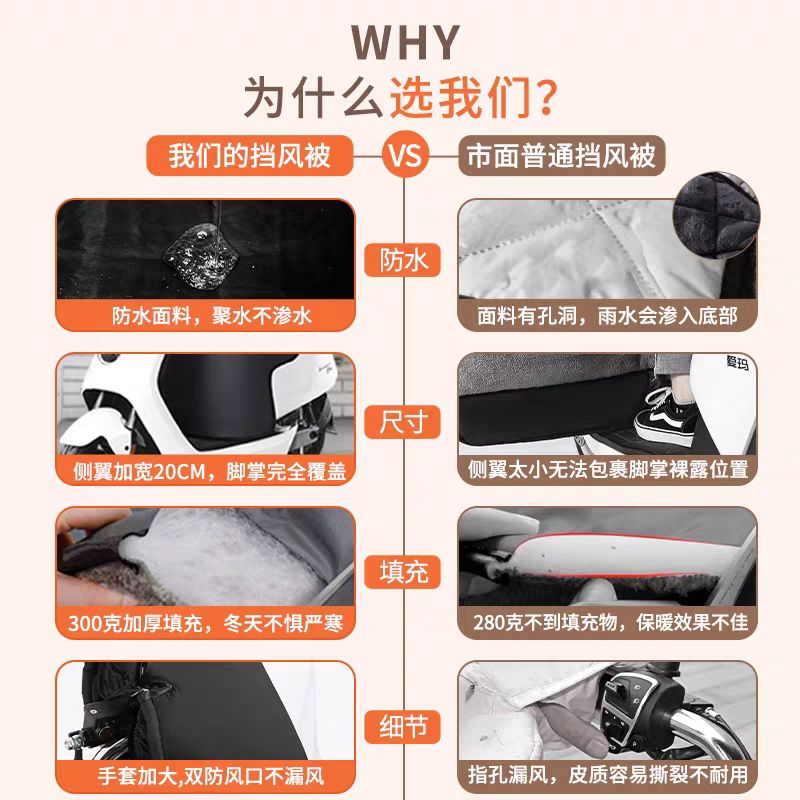 WHY
为什么选我们?

我们的挡风被
VS
市面普通挡风被

防水
防水面料，聚水不渗水
面料有孔洞，雨水会渗入底部

尺寸
侧翼加宽20CM，脚掌完全覆盖
爱玛
侧翼太小无法包裹脚掌裸露位置

填充
300克加厚填充，冬天不惧严寒
280克不到填充物，保暖效果不佳

细节
手套加大,双防风口不漏风
指孔漏风，皮质容易撕裂不耐用