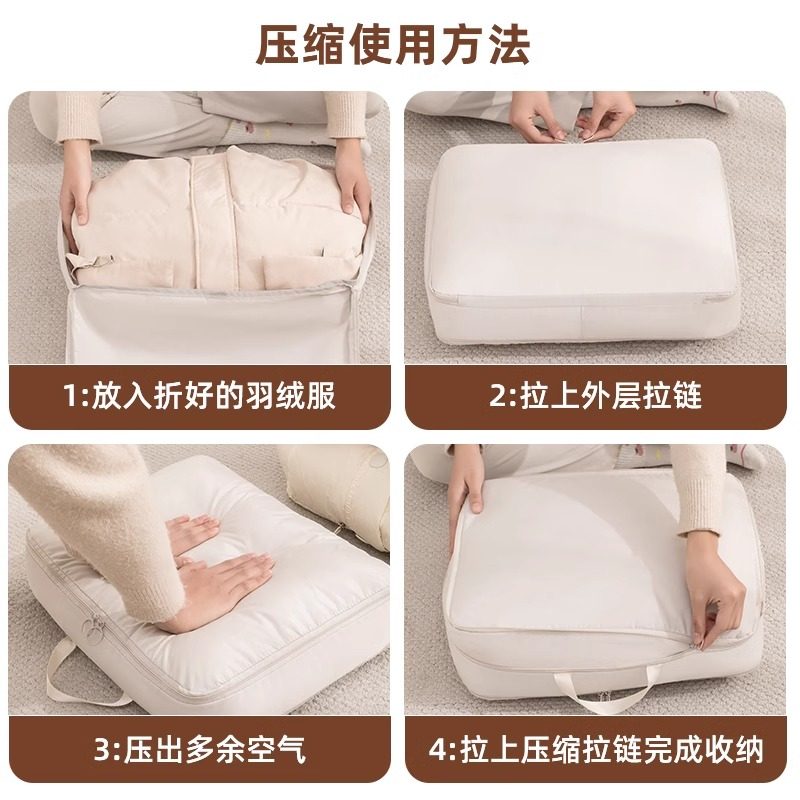 压缩使用方法

1:放入折好的羽绒服

2:拉上外层拉链

3:压出多余空气

4:拉上压缩拉链完成收纳