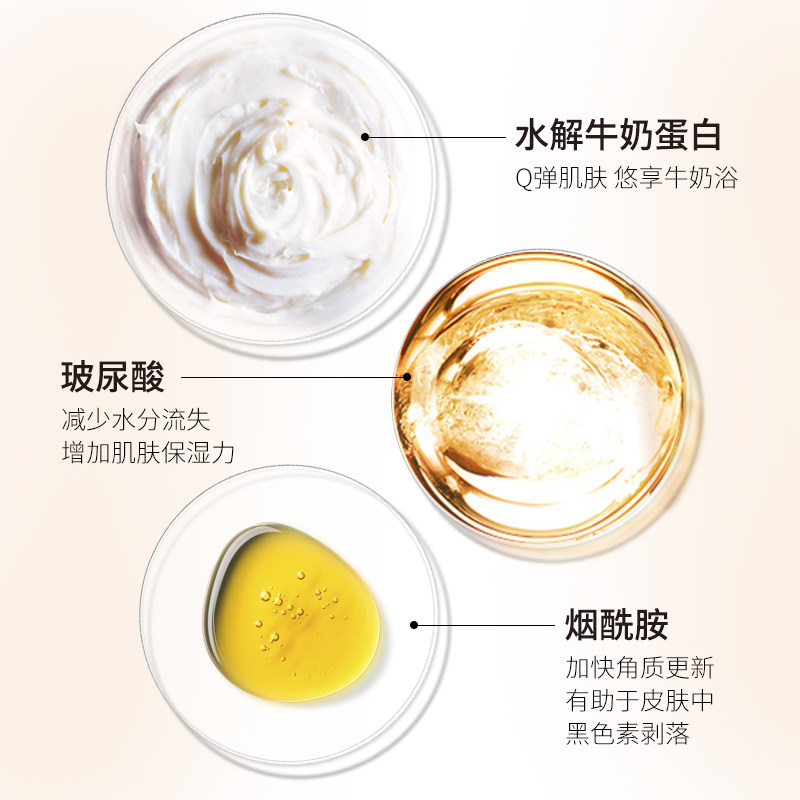 水解牛奶蛋白
Q弹肌肤 悠享牛奶浴

玻尿酸
减少水分流失
增加肌肤保湿力

烟酰胺
加快角质更新
有助于皮肤中
黑色素剥落