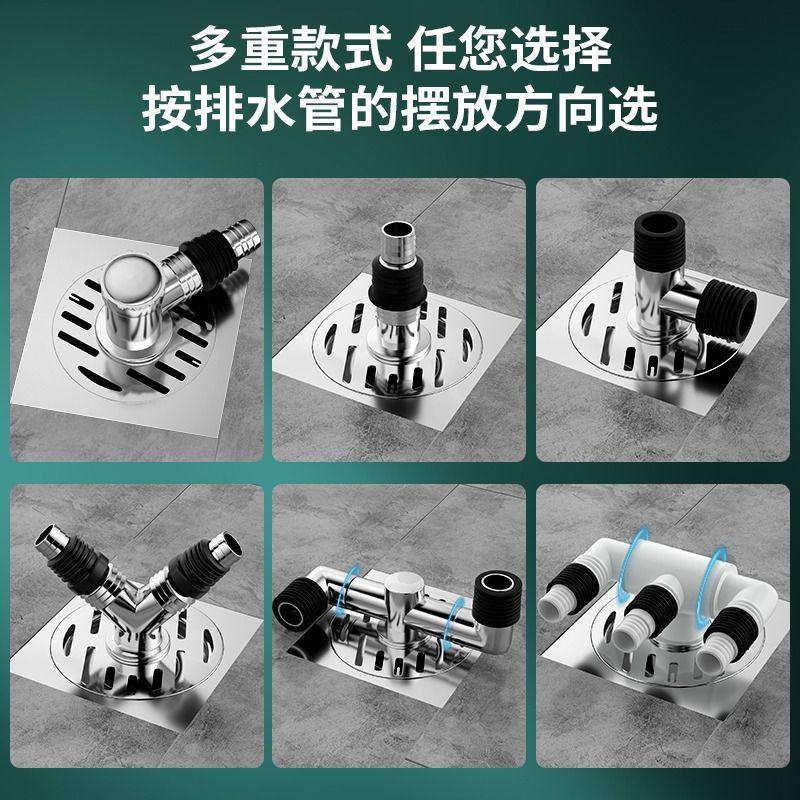 多重款式 任您选择
按排水管的摆放方向选