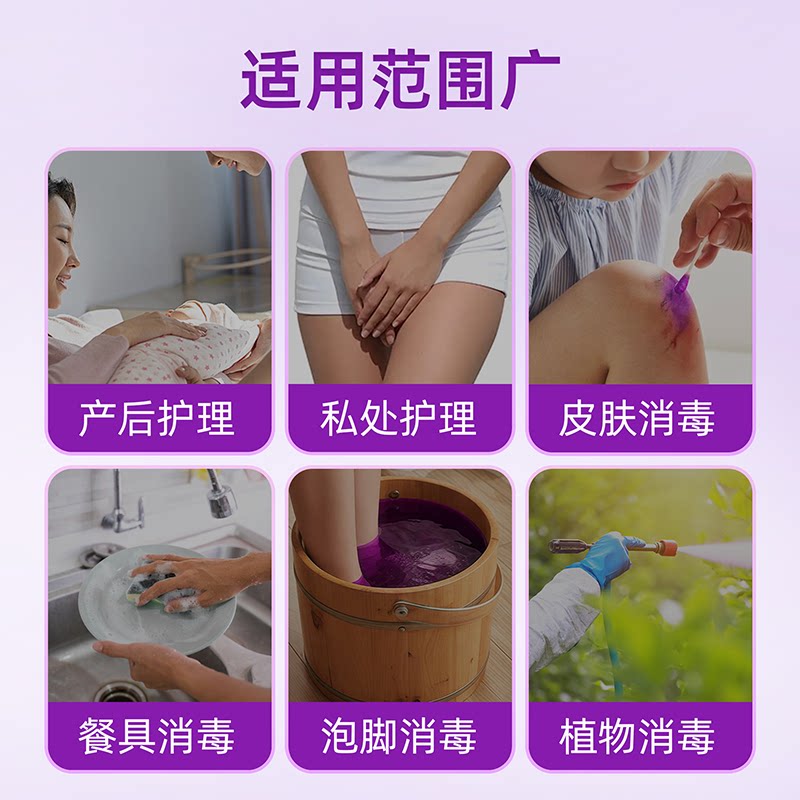 适用范围广

产后护理

私处护理

皮肤消毒

餐具消毒

泡脚消毒

植物消毒