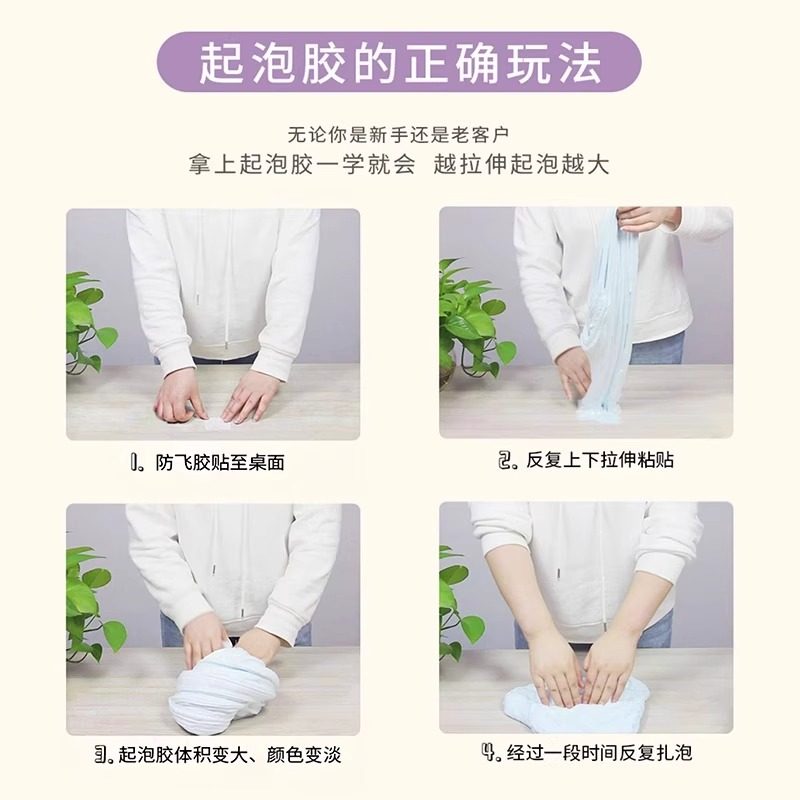 起泡胶的正确玩法

无论你是新手还是老客户
拿上起泡胶一学就会 越拉伸起泡越大

1。防飞胶贴至桌面

2。反复上下拉伸粘贴

3。起泡胶体积变大、颜色变淡

4。经过一段时间反复扎泡