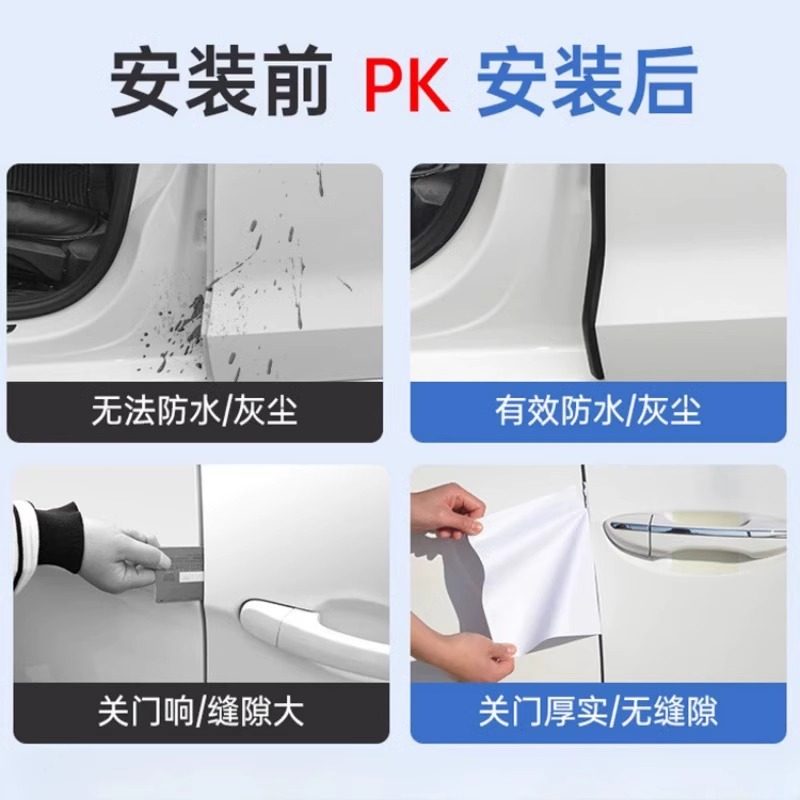 安装前 PK 安装后

无法防水/灰尘

有效防水/灰尘

关门响/缝隙大

关门厚实/无缝隙