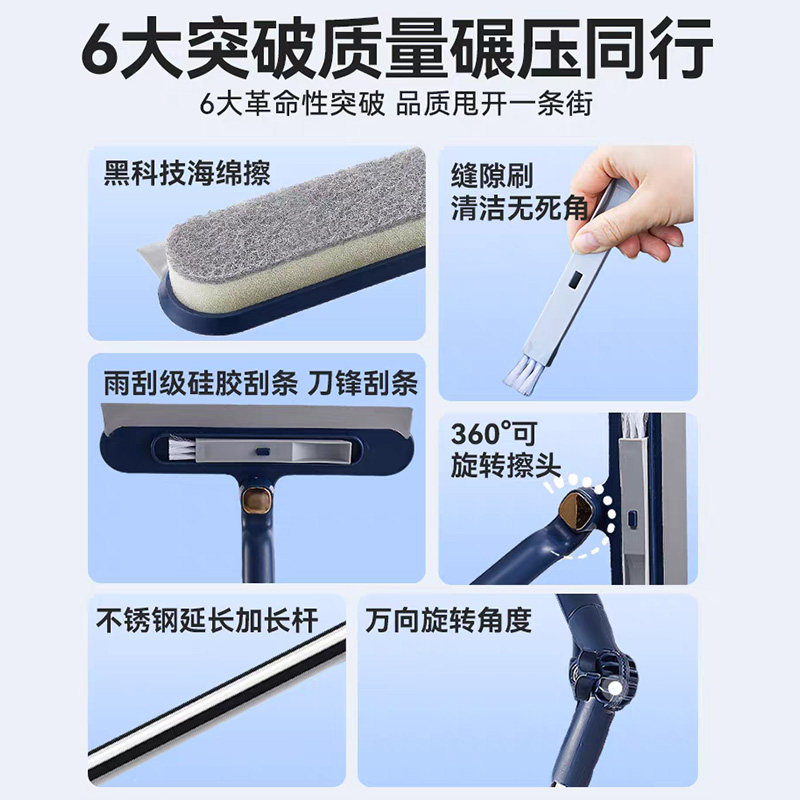 6大突破质量碾压同行

6大革命性突破 品质甩开一条街

黑科技海绵擦

缝隙刷
清洁无死角

雨刮级硅胶刮条 刀锋刮条

360°可
旋转擦头

不锈钢延长加长杆

万向旋转角度