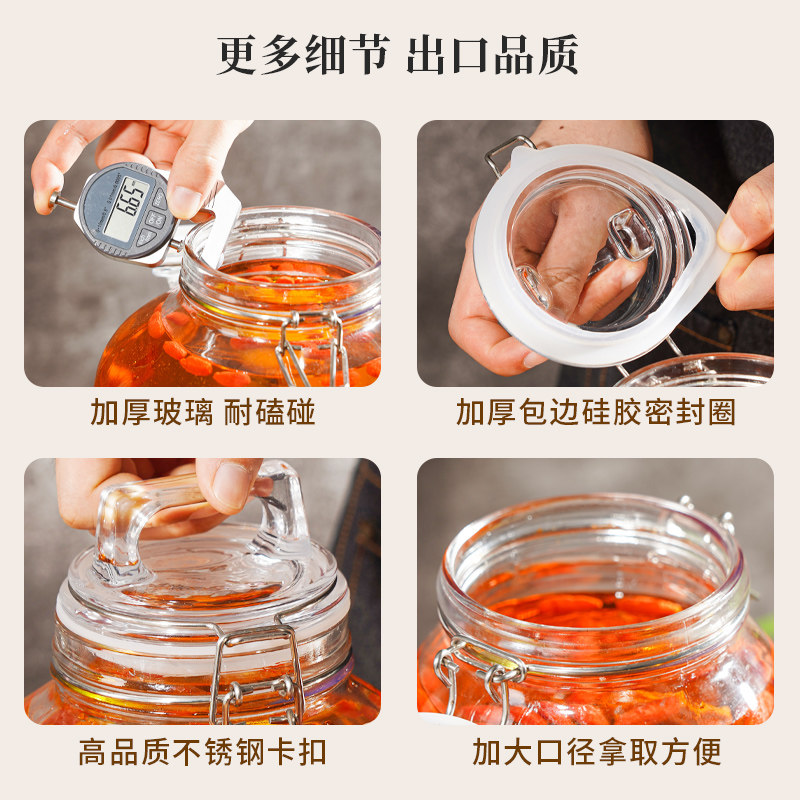 更多细节 出口品质

6.65

加厚玻璃 耐磕碰

加厚包边硅胶密封圈

高品质不锈钢卡扣

加大口径拿取方便