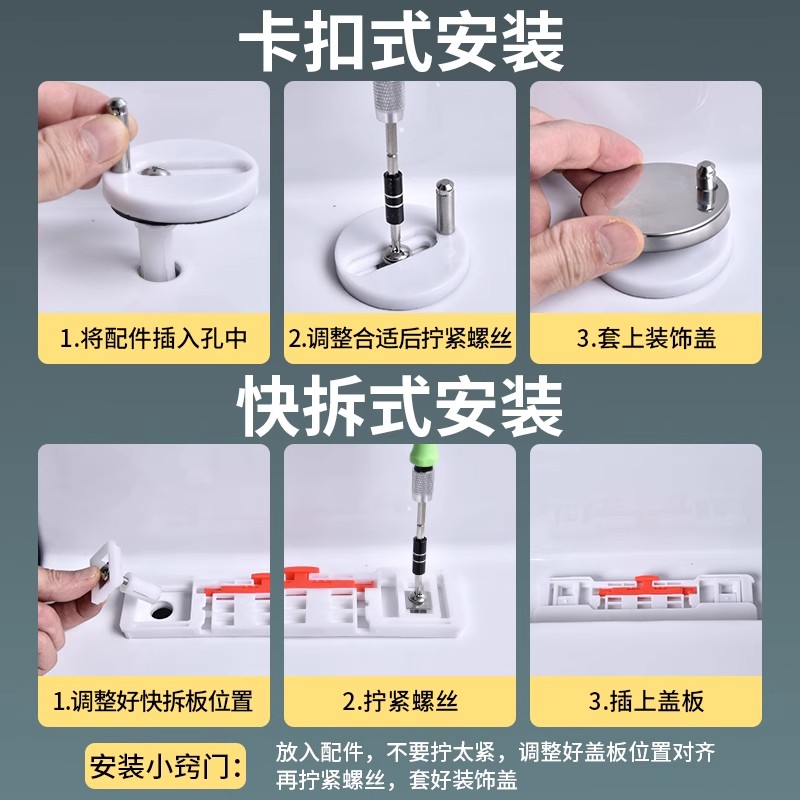 卡扣式安装

1.将配件插入孔中

2.调整合适后拧紧螺丝

3.套上装饰盖

快拆式安装

1.调整好快拆板位置

2.拧紧螺丝

3.插上盖板

安装小窍门：

放入配件，不要拧太紧，调整好盖板位置对齐再拧紧螺丝，套好装饰盖