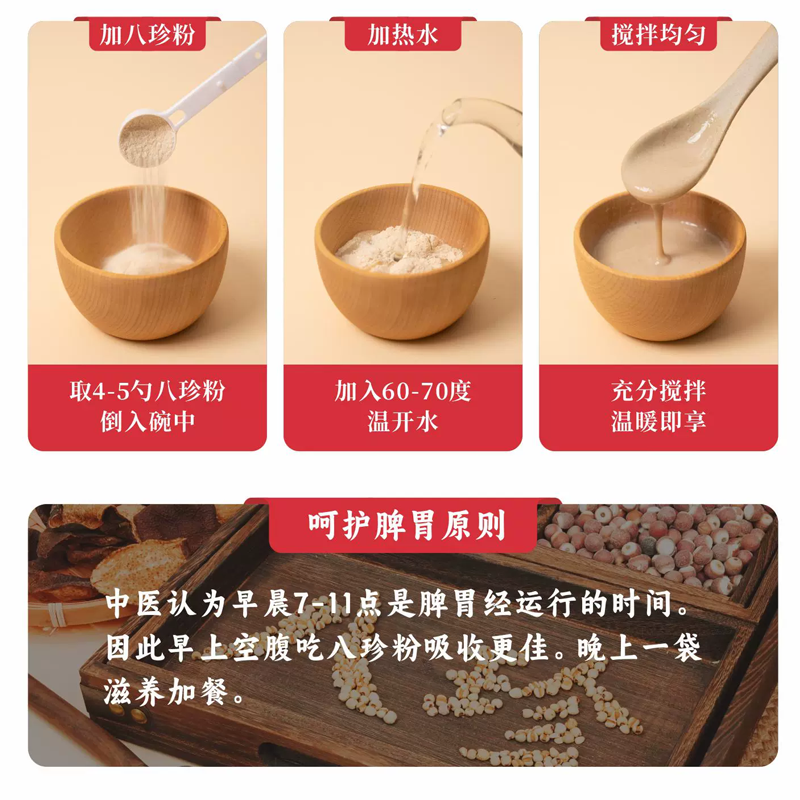 加八珍粉

取4-5勺八珍粉
倒入碗中

加热水

加入60-70度
温开水

搅拌均匀

充分搅拌
温暖即享

呵护脾胃原则

中医认为早晨7-11点是脾胃经运行的时间。因此早上空腹吃八珍粉吸收更佳。晚上一袋滋养加餐。