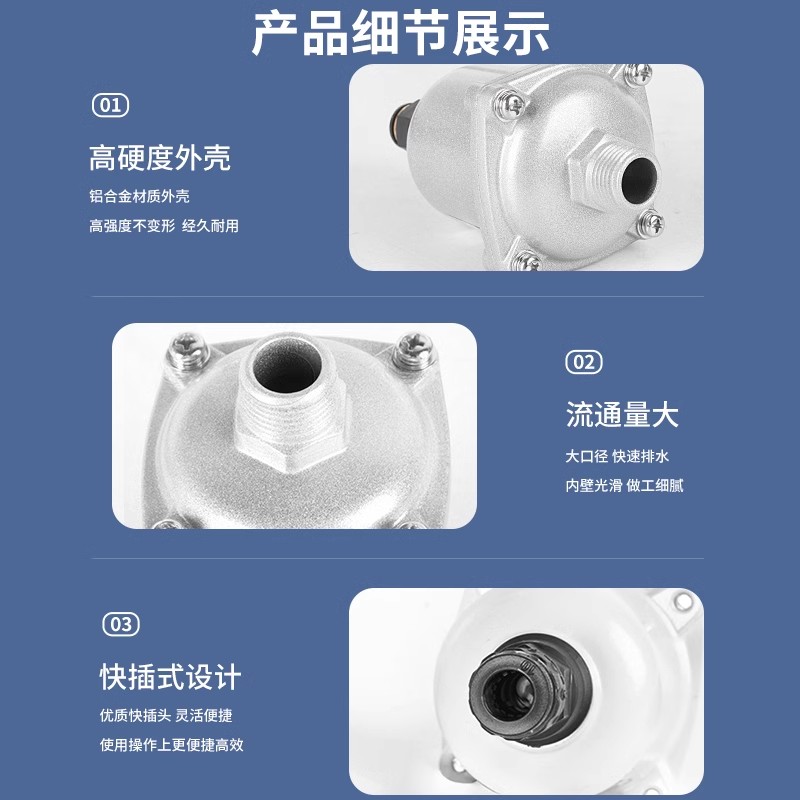 产品细节展示

01

高硬度外壳

铝合金材质外壳

高强度不变形 经久耐用

02

流通量大

大口径 快速排水

内壁光滑 做工细腻

03

快插式设计

优质快插头 灵活便捷

使用操作上更便捷高效