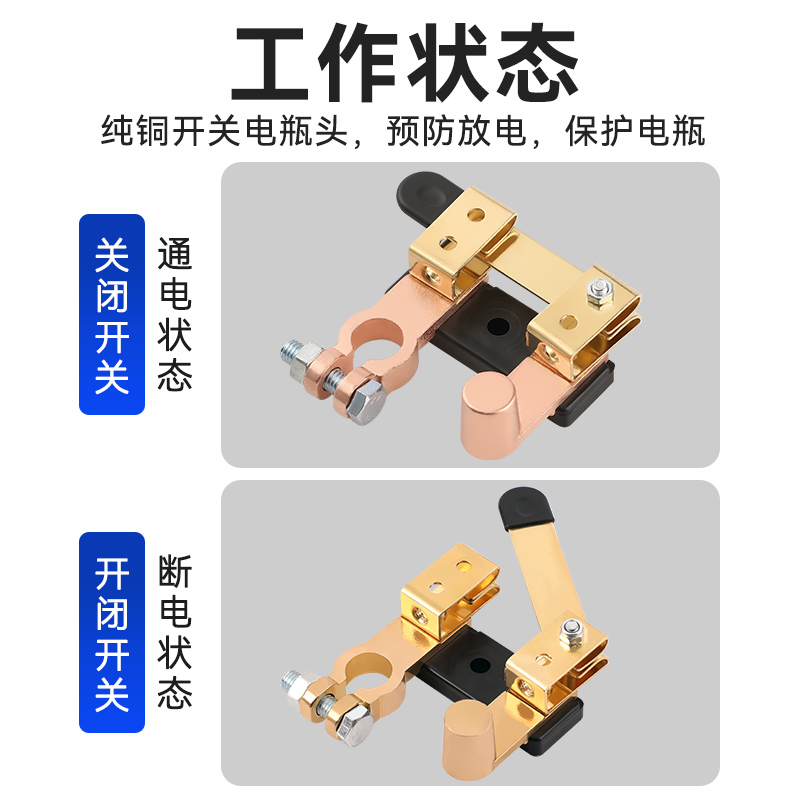 工作状态

纯铜开关电瓶头，预防放电，保护电瓶

关闭开关

通电状态

开闭开关

断电状态