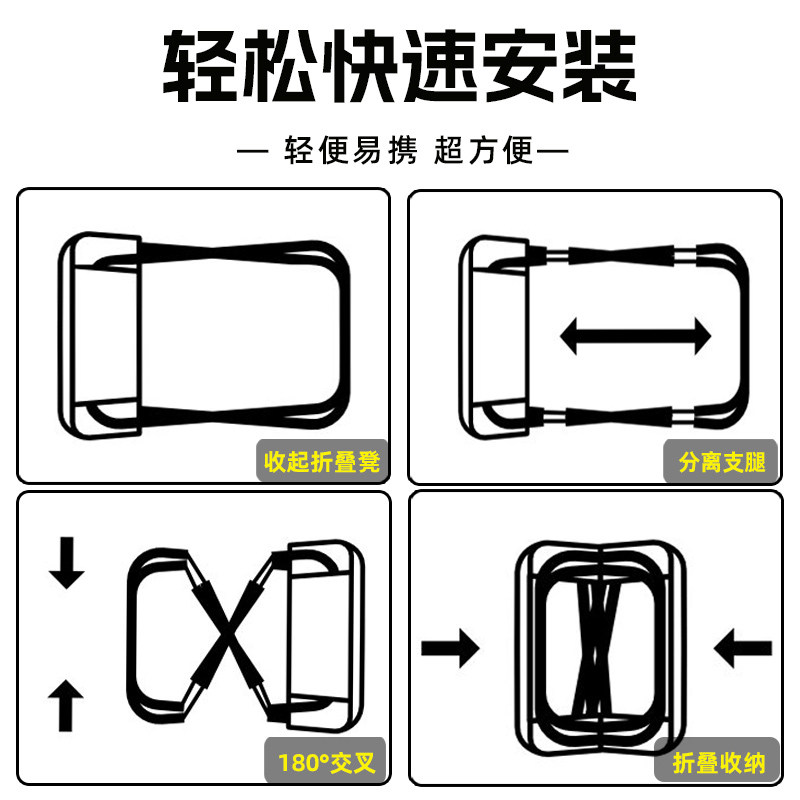 轻松快速安装

— 轻便易携 超方便—

收起折叠凳

分离支腿

180°交叉

折叠收纳